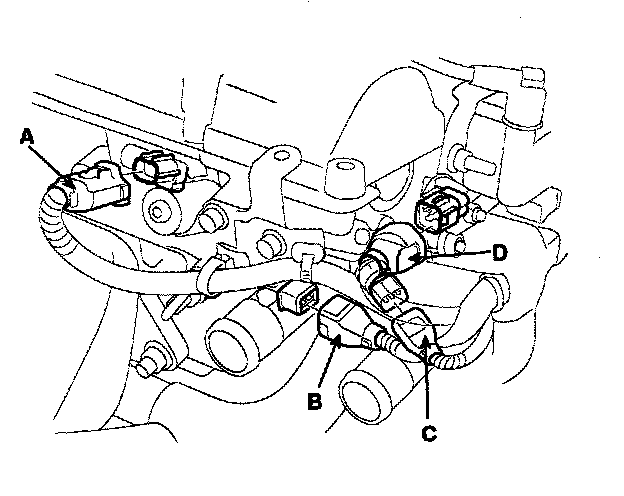 A
D
B
C