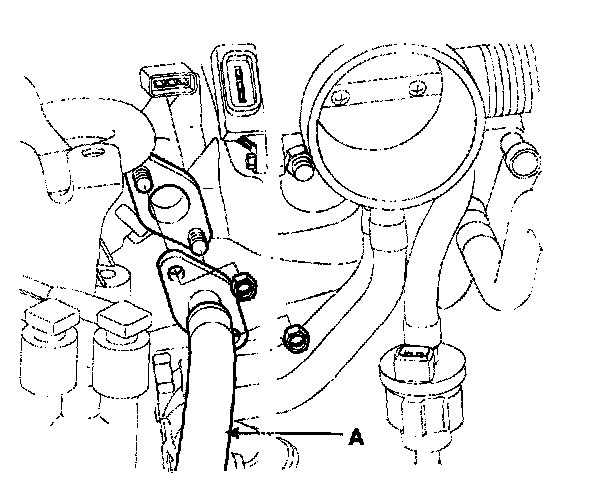 A