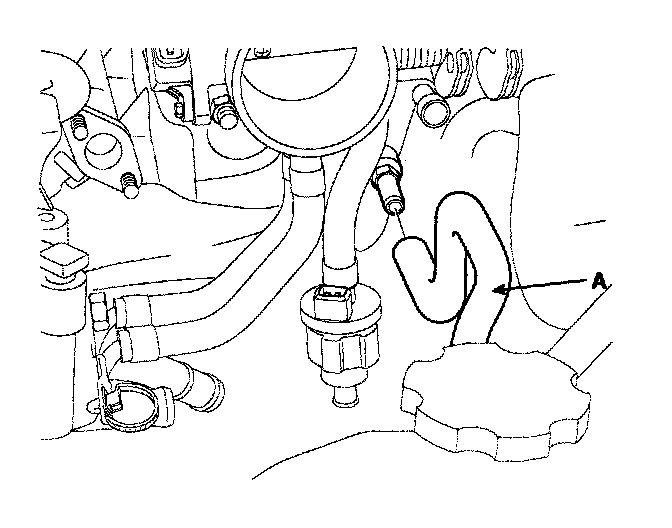 A