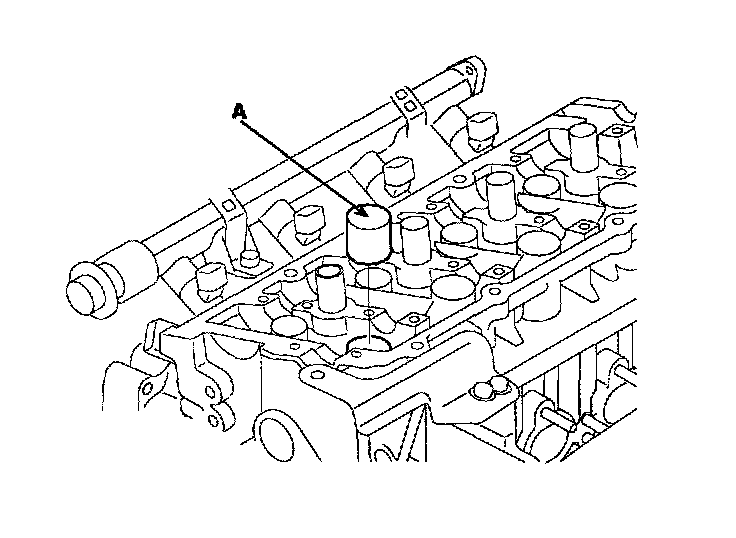 A