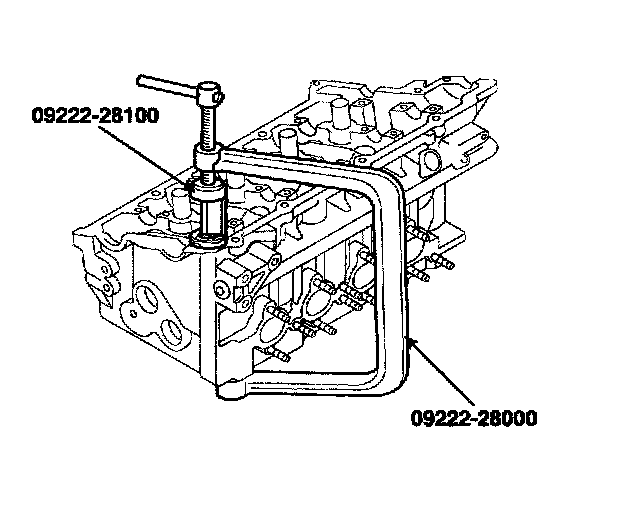 09222-28100

09222-28000