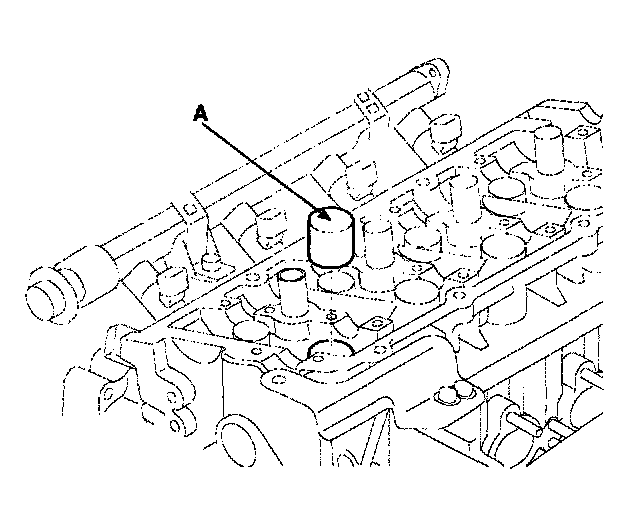 A