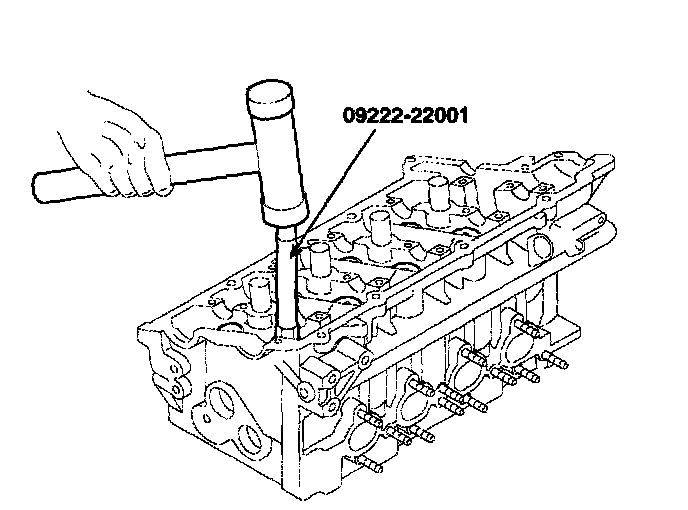 09222-22001