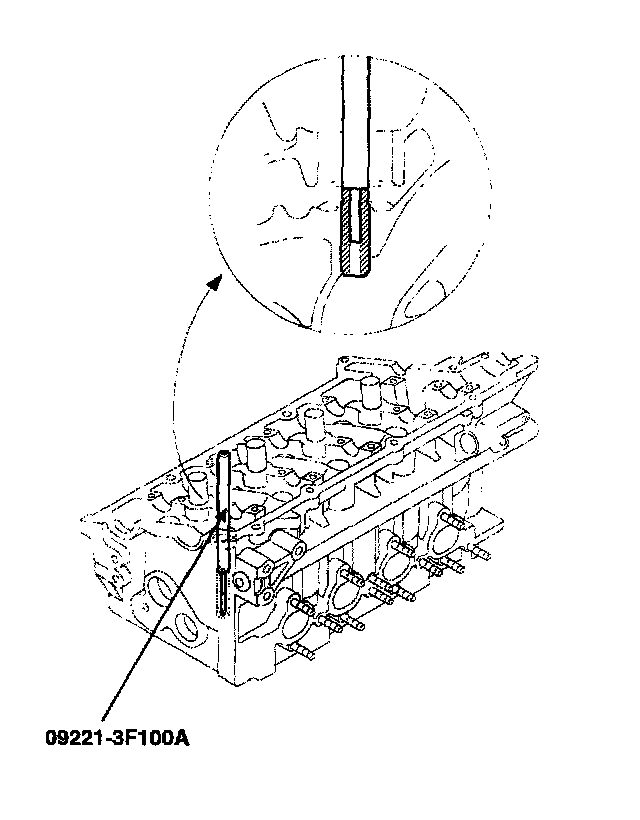 09221-3F100A