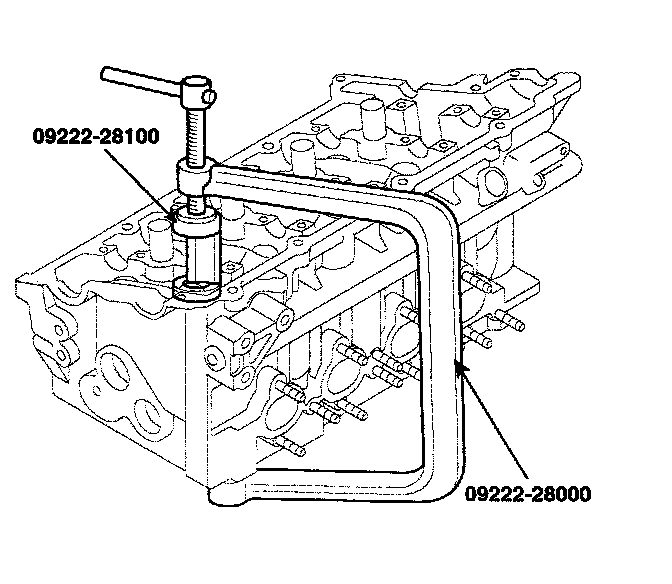 09222-28100

09222-28000