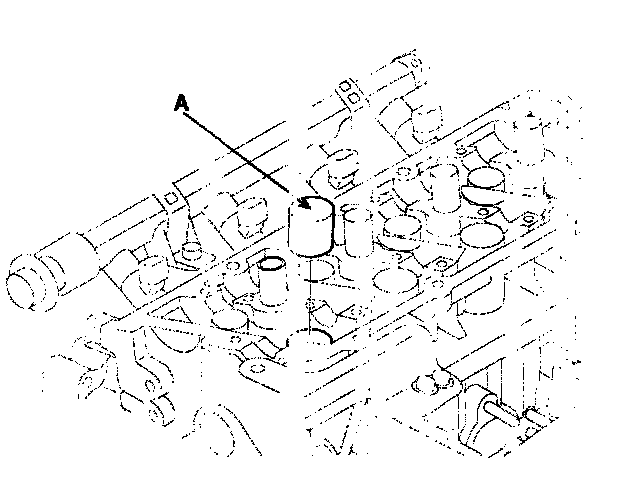 A