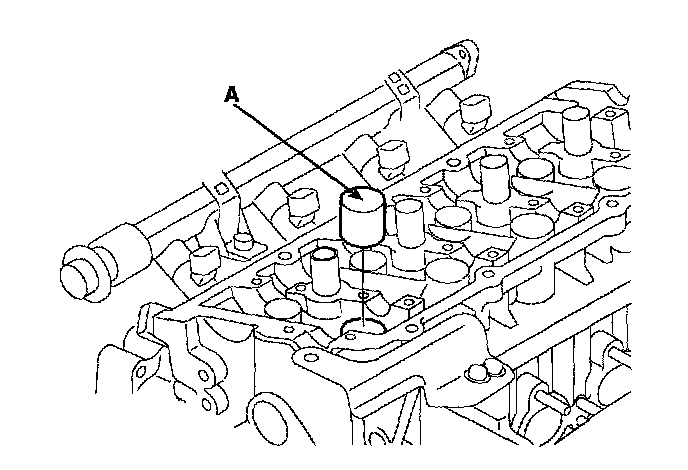 A