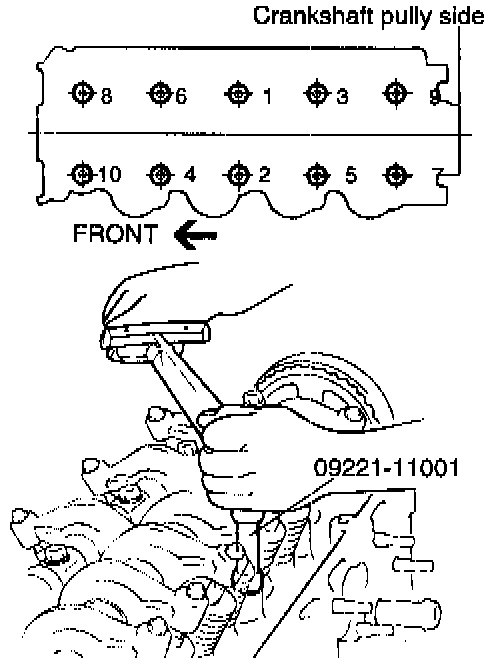 Crankshaft pully side

8 6 1 3 9

10 4 2 5 7

FRONT

09221-11001