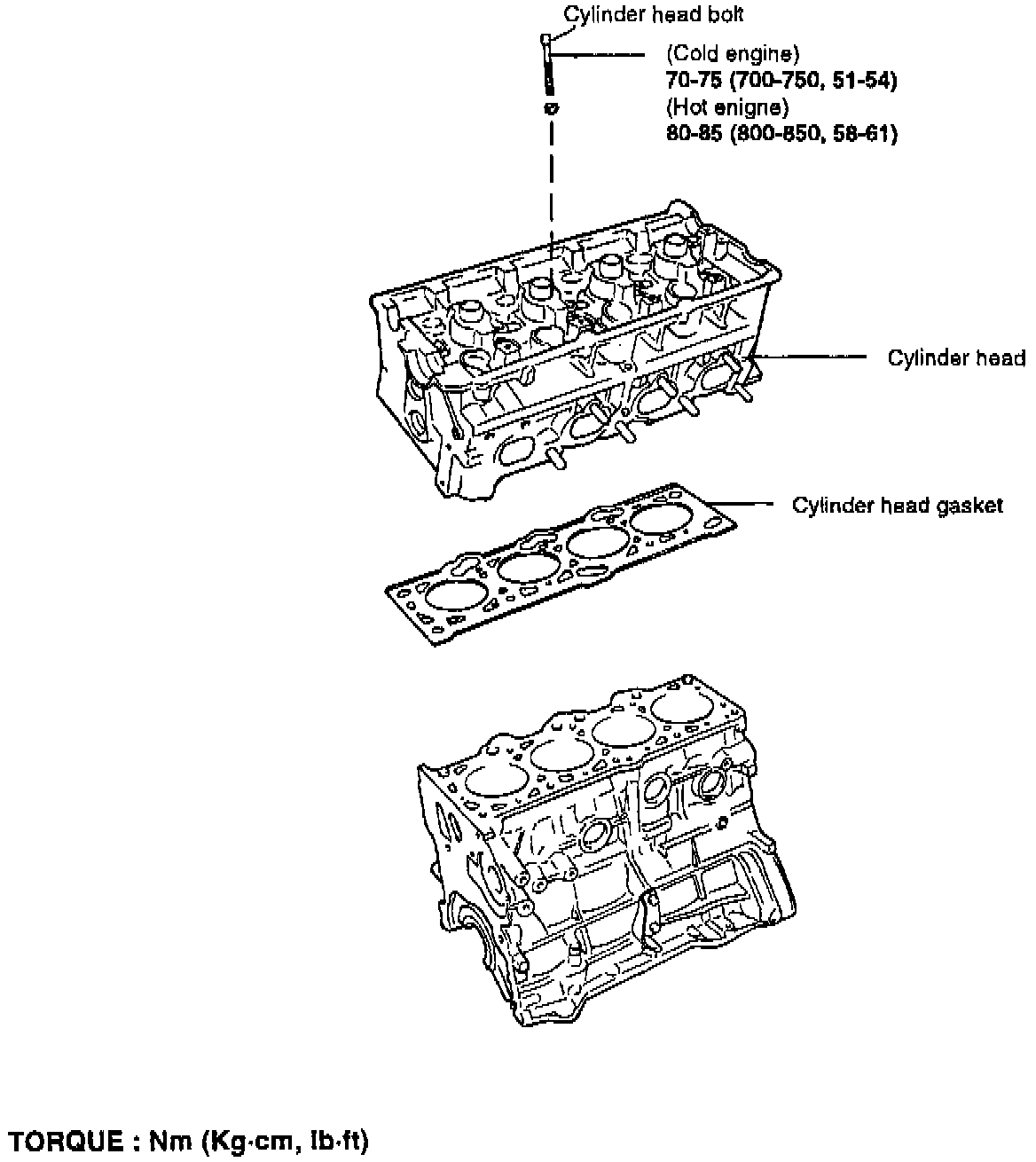 Cylinder head bolt

(Cold engine)
70-75 (700-750, 51-54)
(Hot enigne)
80-85 (800-850, 58-61)

Cylinder head

Cylinder head gasket

TORQUE : Nm (Kg·cm, lb·ft)