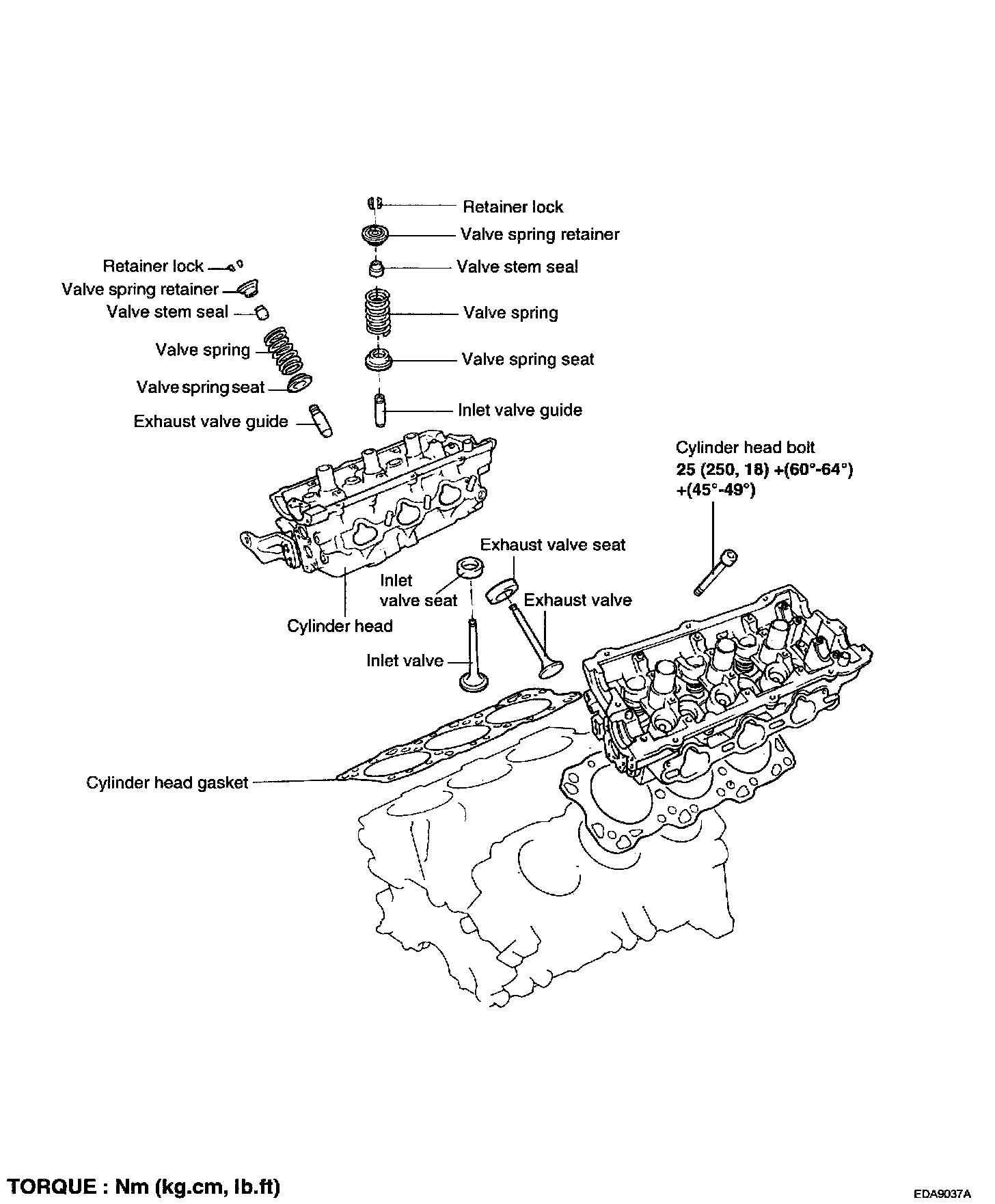 Retainer lock
Valve spring retainer
Valve stem seal
Valve spring
Valve spring seat
Inlet valve guide

Retainer lock
Valve spring retainer
Valve stem seal
Valve spring
Valve spring seat
Exhaust valve guide

Cylinder head bolt
25 (250, 18) +(60°-64°) +(45°-49°)

Exhaust valve seat
Inlet valve seat
Exhaust valve
Cylinder head
Inlet valve

Cylinder head gasket

TORQUE : Nm (kg.cm, lb.ft)

EDA9037A