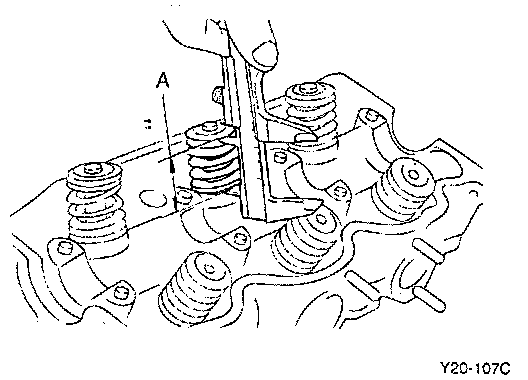 A

Y20-107C