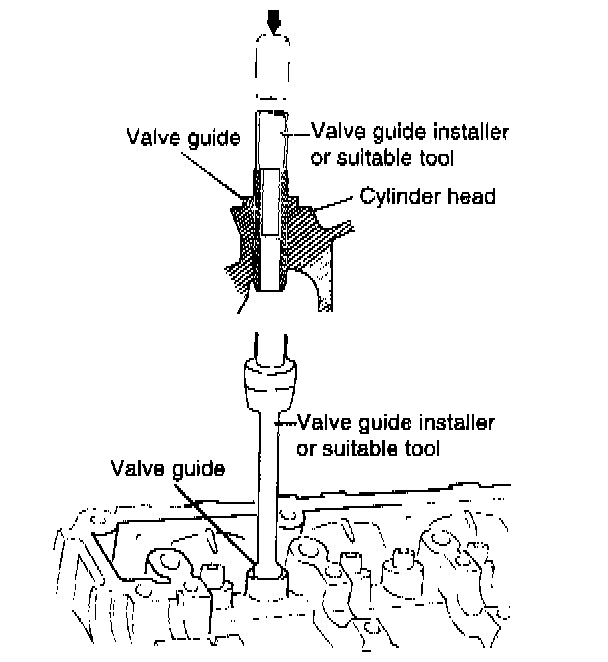 Valve guide

Valve guide installer or suitable tool

Cylinder head

Valve guide installer or suitable tool

Valve guide