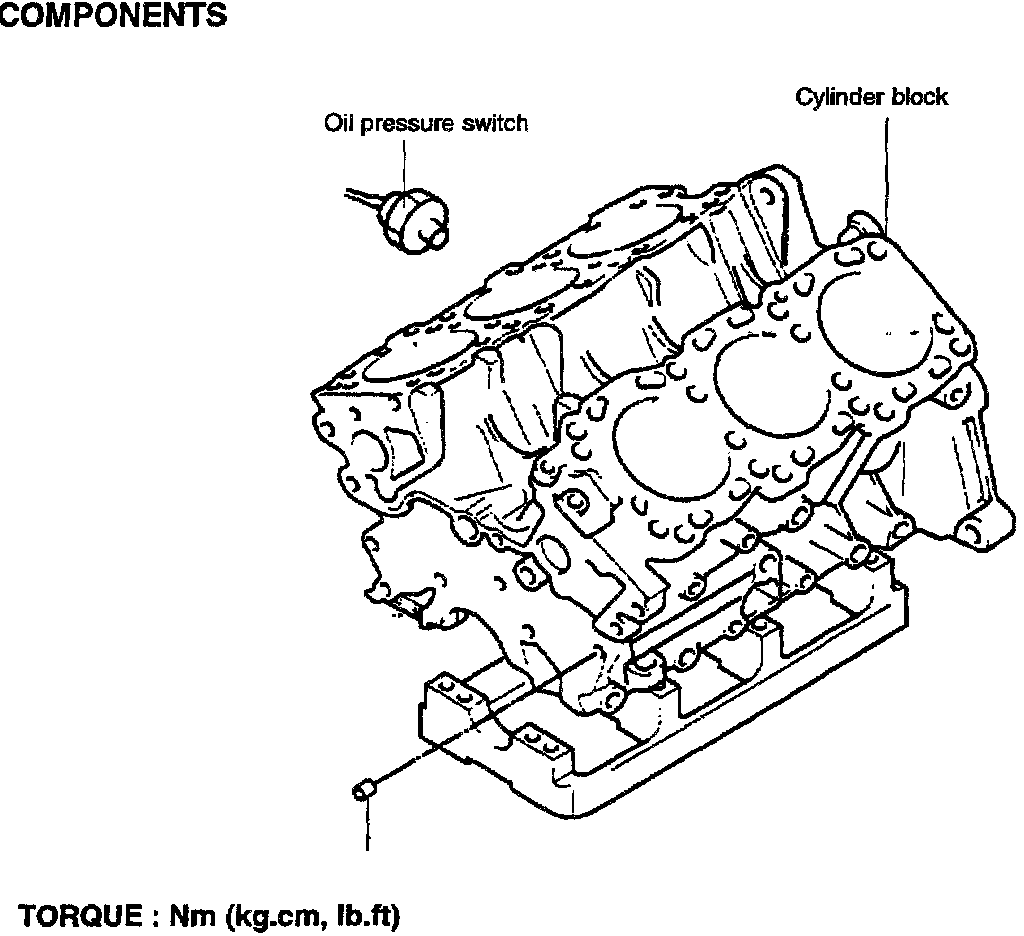 COMPONENTS

Oil pressure switch

Cylinder block

TORQUE : Nm (kg.cm, lb.ft)