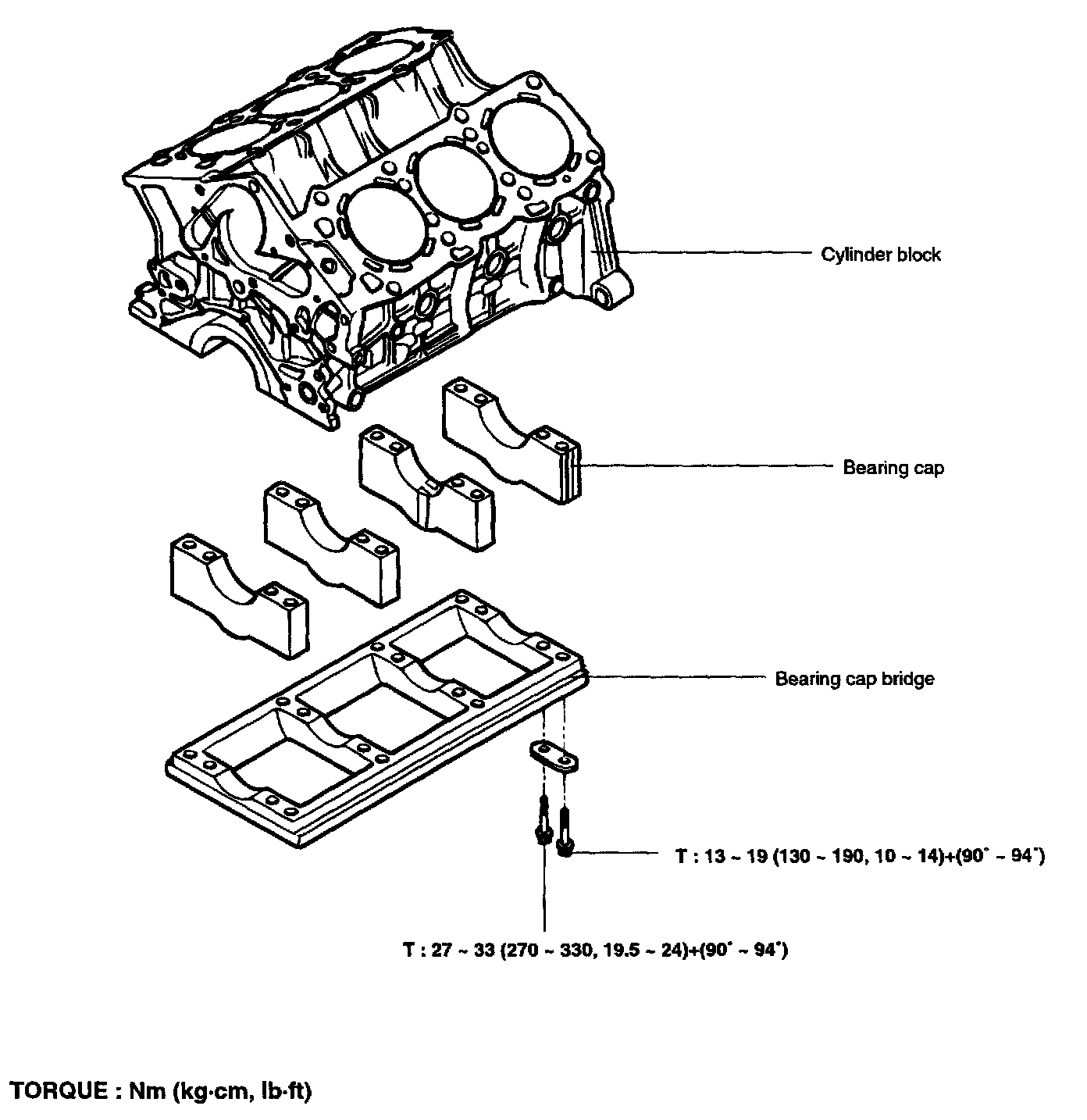 Cylinder block

Bearing cap

Bearing cap bridge

T : 13 ~ 19 (130 ~ 190, 10 ~ 14)+(90˚ ~ 94˚)

T : 27 ~ 33 (270 ~ 330, 19.5 ~ 24)+(90˚ ~ 94˚)

TORQUE : Nm (kg·cm, lb·ft)