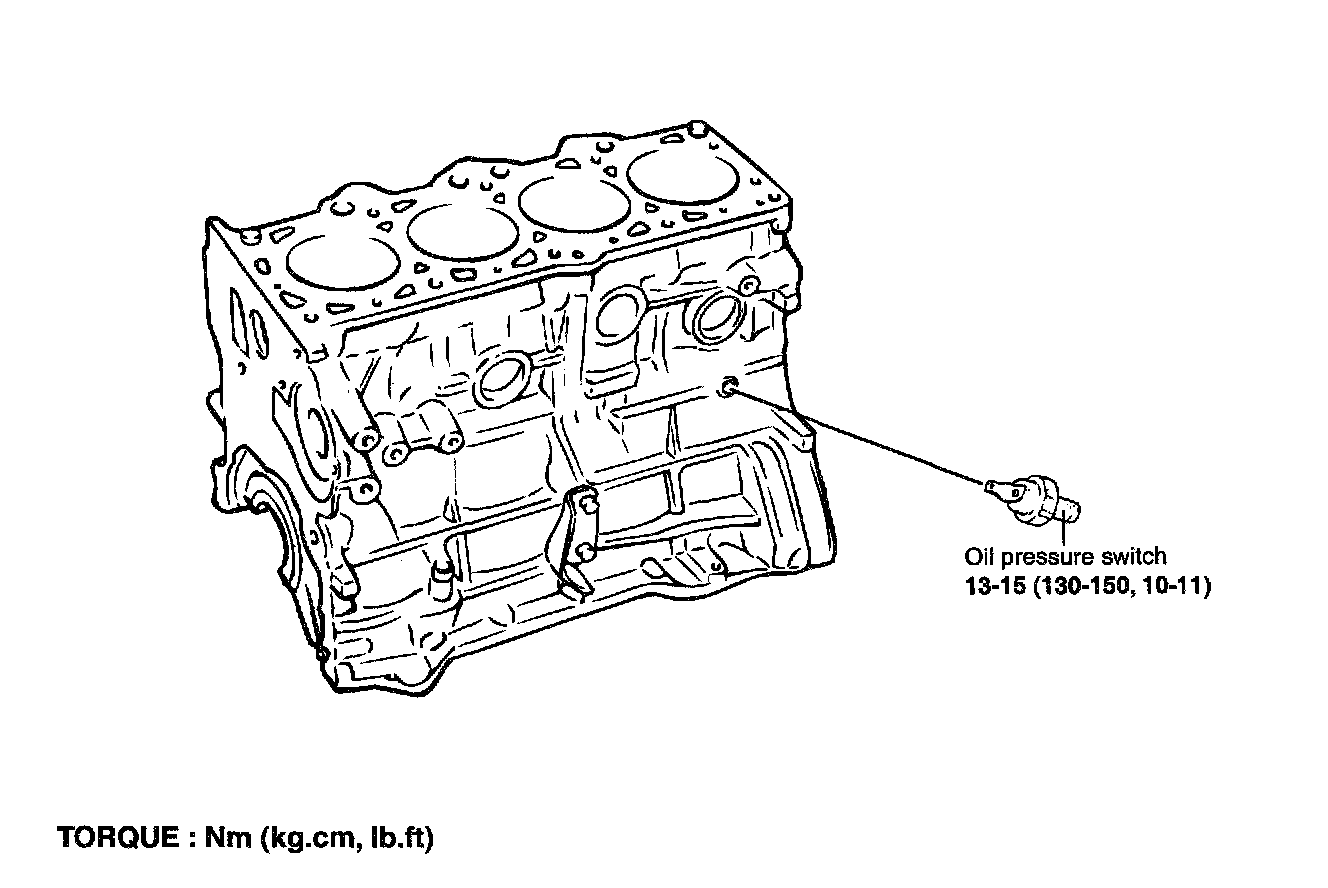 Oil pressure switch
13-15 (130-150, 10-11)

TORQUE : Nm (kg.cm, lb.ft)