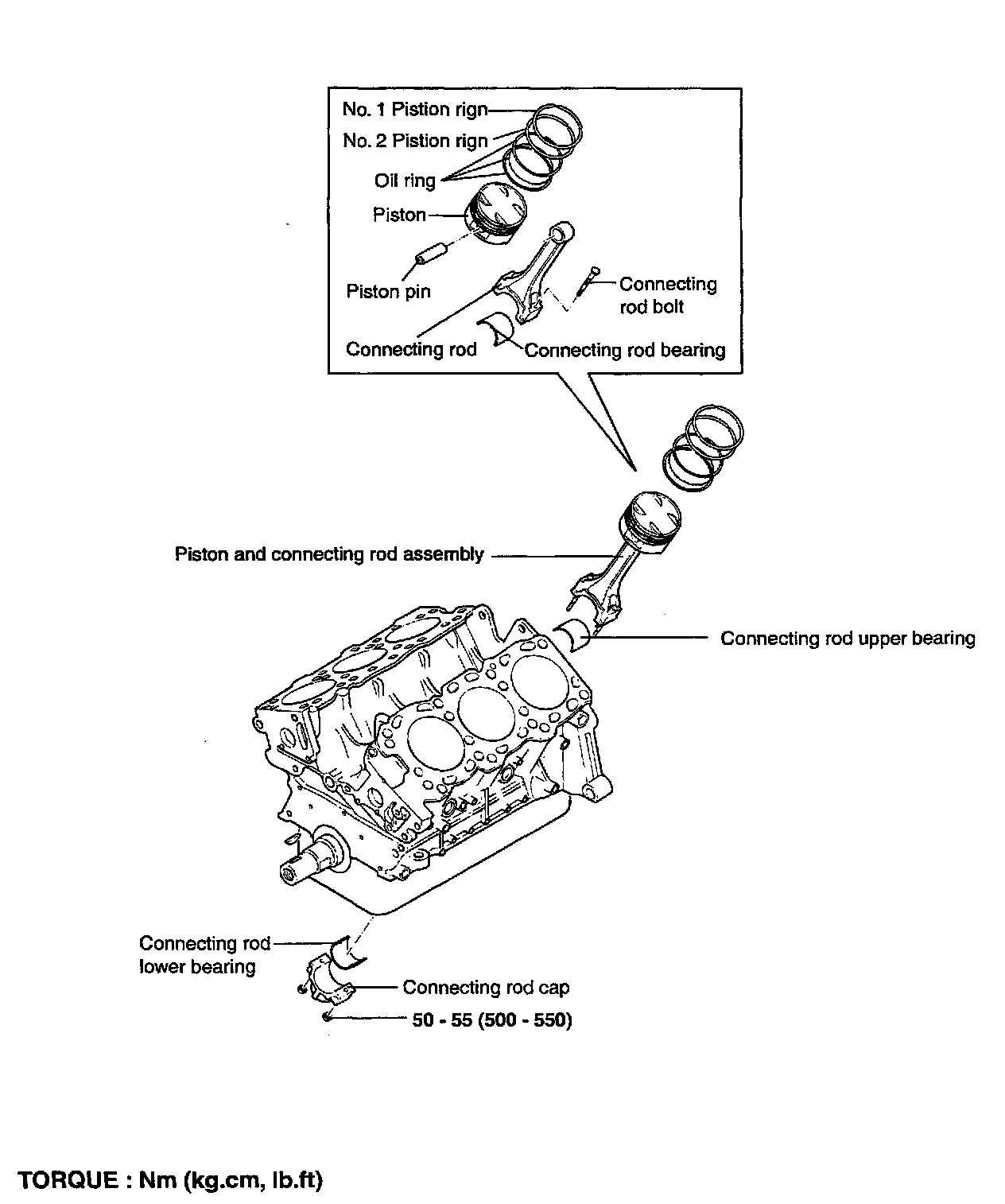 No. 1 Pistion rign
No. 2 Pistion rign
Oil ring
Piston
Piston pin
Connecting rod bolt
Connecting rod
Connecting rod bearing

Piston and connecting rod assembly
Connecting rod upper bearing
Connecting rod lower bearing
Connecting rod cap
50 - 55 (500 - 550)

TORQUE : Nm (kg.cm, lb.ft)