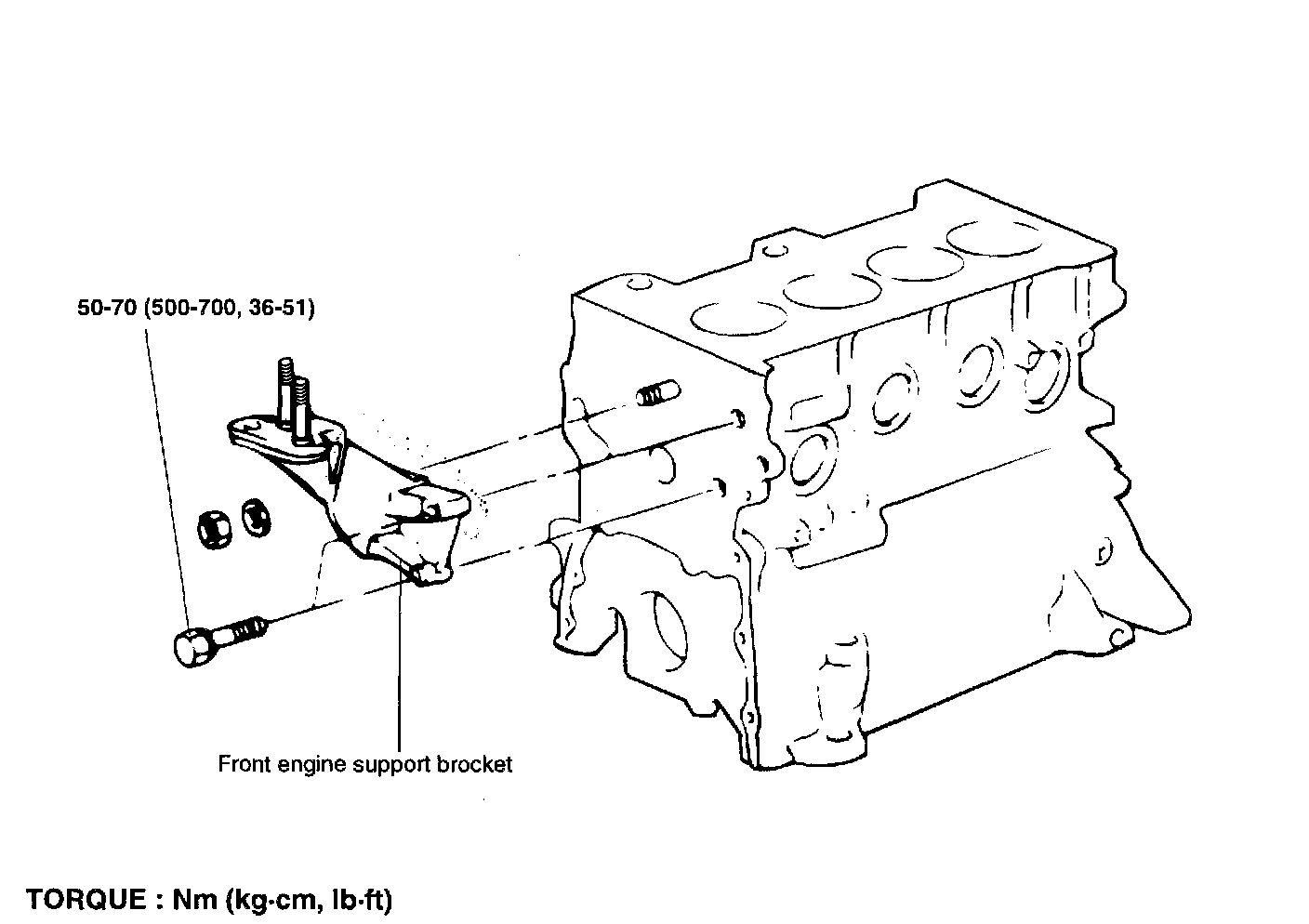 50-70 (500-700, 36-51)

Front engine support brocket

TORQUE : Nm (kg·cm, lb·ft)