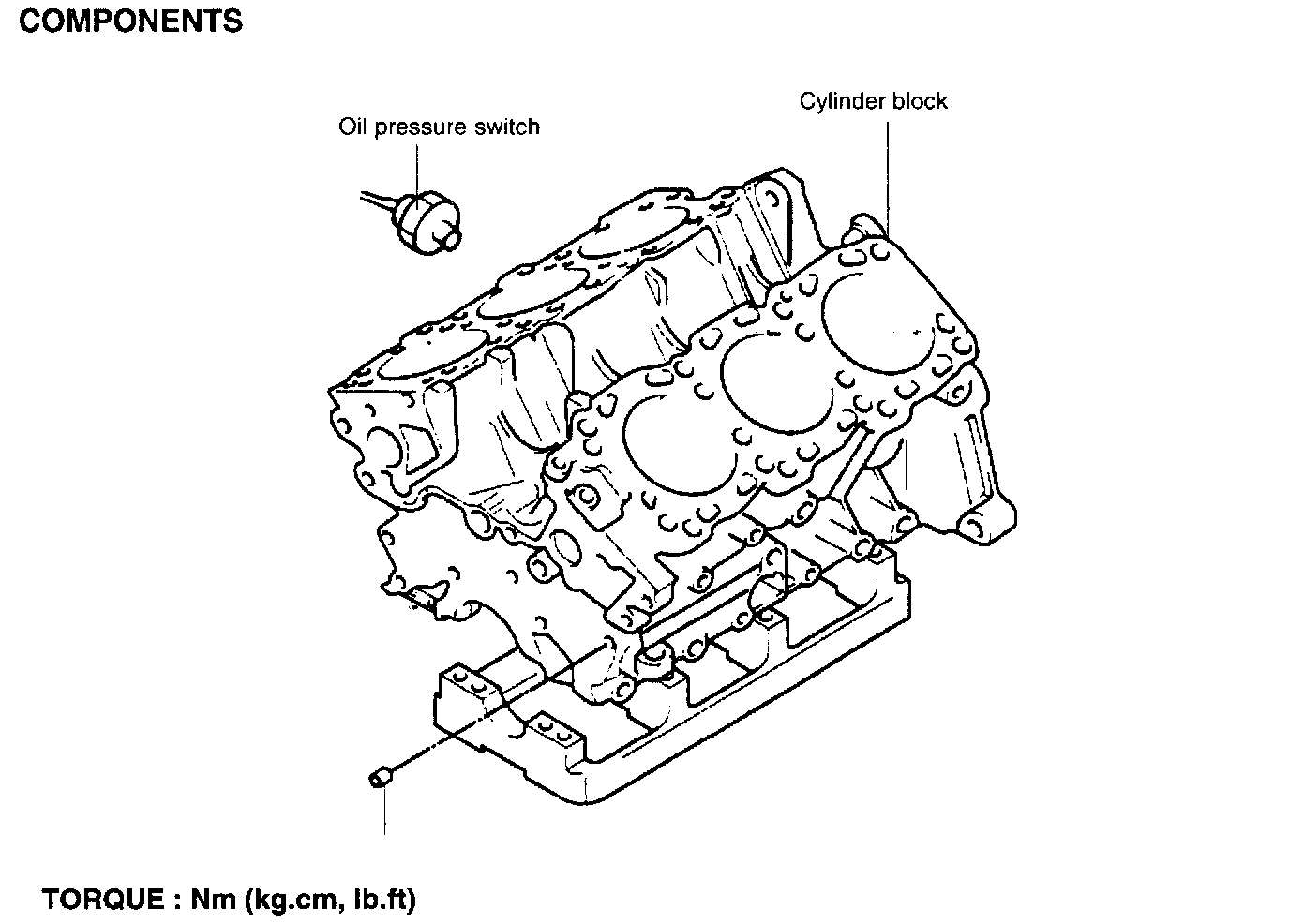 COMPONENTS

Oil pressure switch

Cylinder block

TORQUE : Nm (kg.cm, lb.ft)