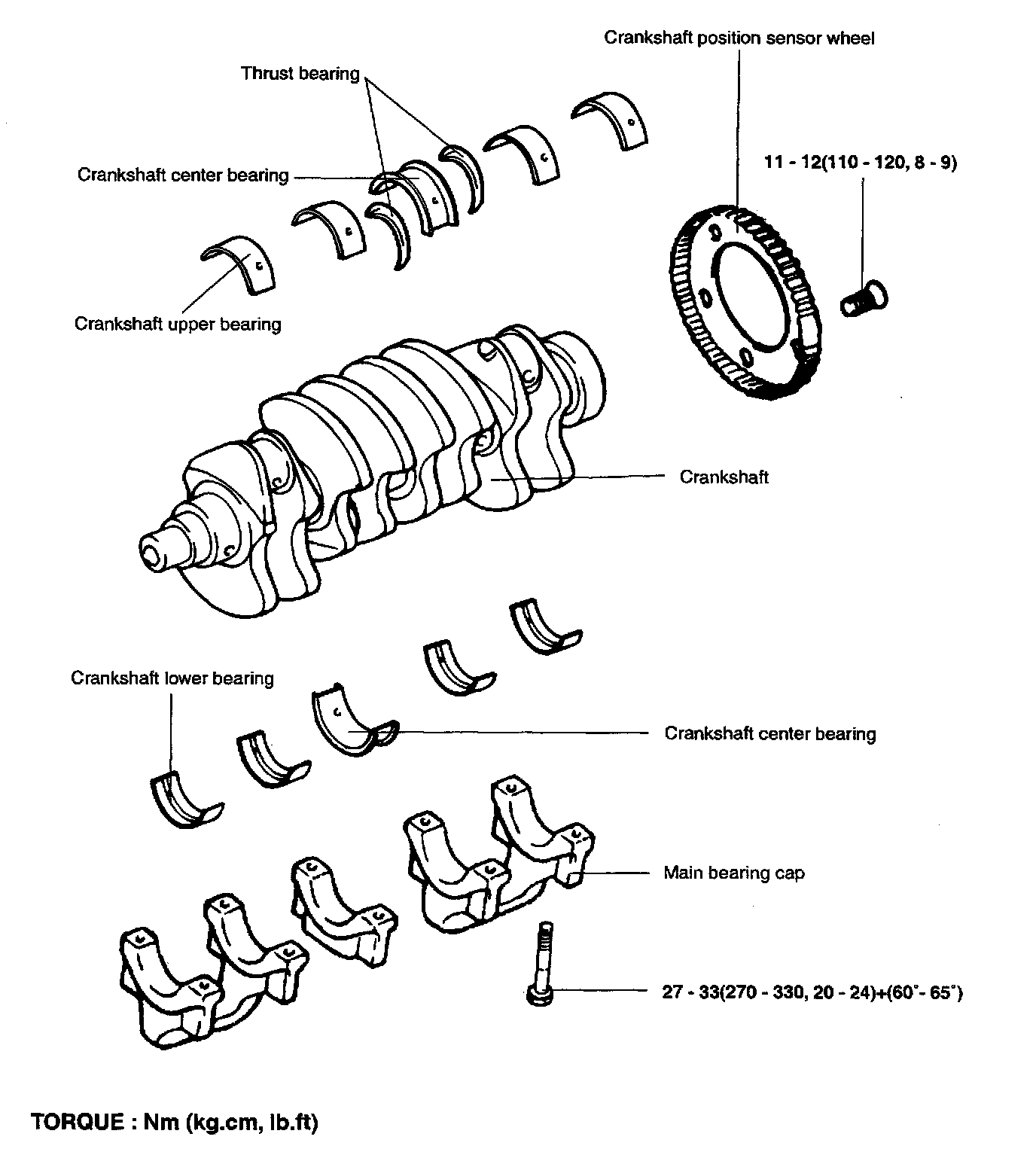 Crankshaft position sensor wheel

Thrust bearing

Crankshaft center bearing

11 - 12(110 - 120, 8 - 9)

Crankshaft upper bearing

Crankshaft

Crankshaft lower bearing

Crankshaft center bearing

Main bearing cap

27 - 33(270 - 330, 20 - 24)+(60˚- 65˚)

TORQUE : Nm (kg.cm, lb.ft)