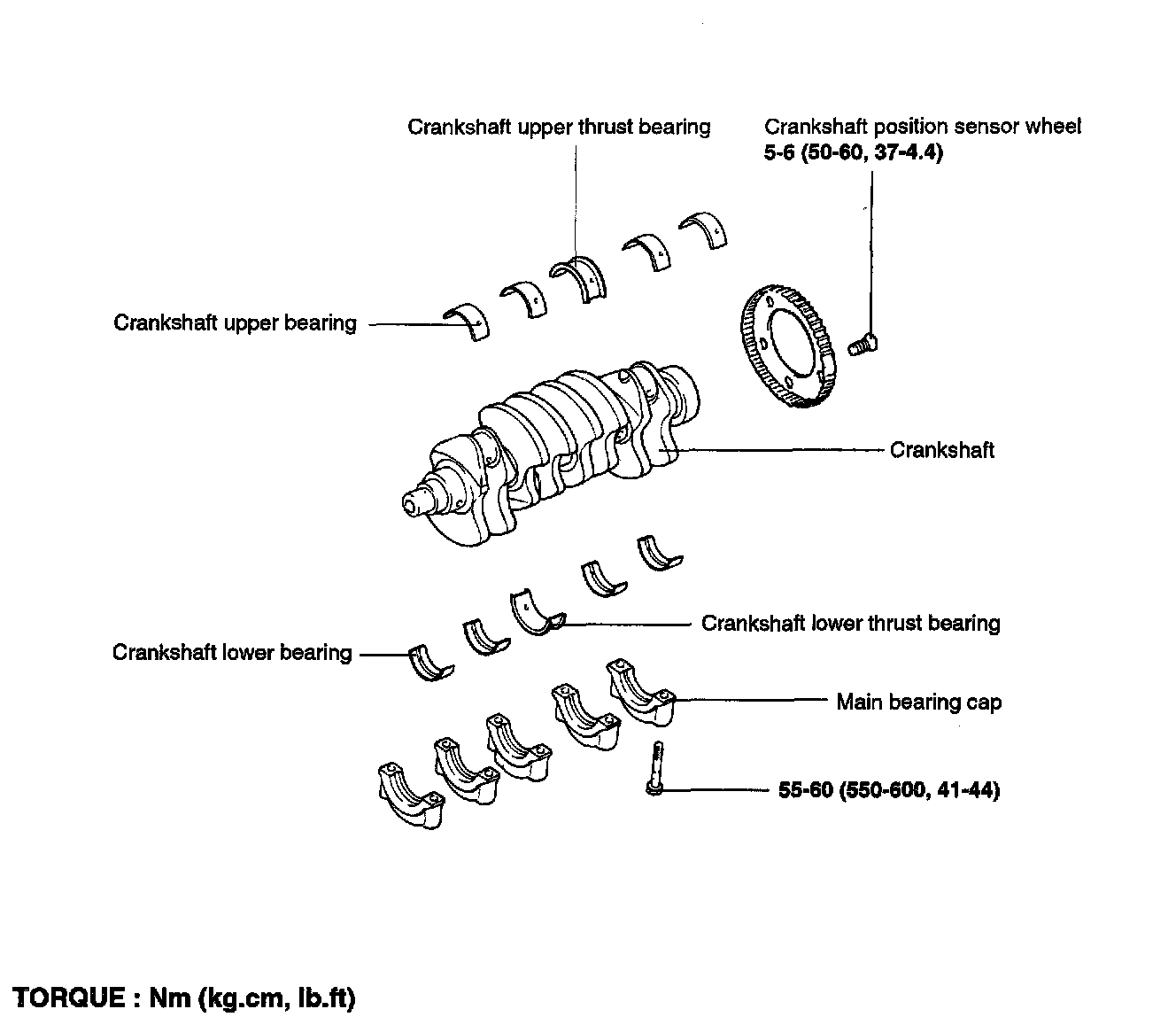 Crankshaft upper thrust bearing

Crankshaft position sensor wheel
5-6 (50-60, 37-4.4)

Crankshaft upper bearing

Crankshaft

Crankshaft lower thrust bearing

Crankshaft lower bearing

Main bearing cap

55-60 (550-600, 41-44)

TORQUE : Nm (kg.cm, lb.ft)