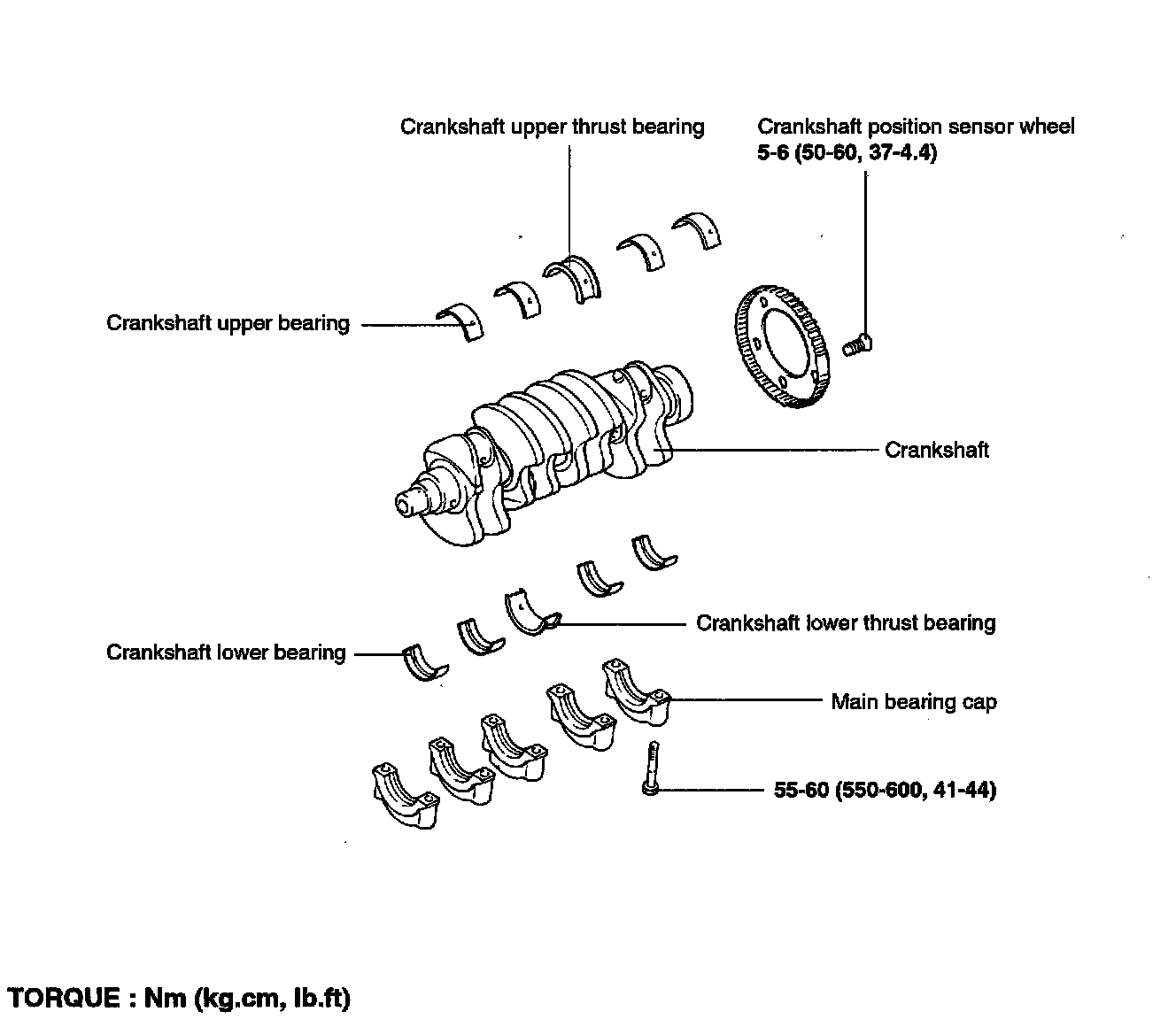 Crankshaft upper thrust bearing

Crankshaft position sensor wheel
5-6 (50-60, 37-4.4)

Crankshaft upper bearing

Crankshaft

Crankshaft lower thrust bearing

Crankshaft lower bearing

Main bearing cap

55-60 (550-600, 41-44)

TORQUE : Nm (kg.cm, lb.ft)