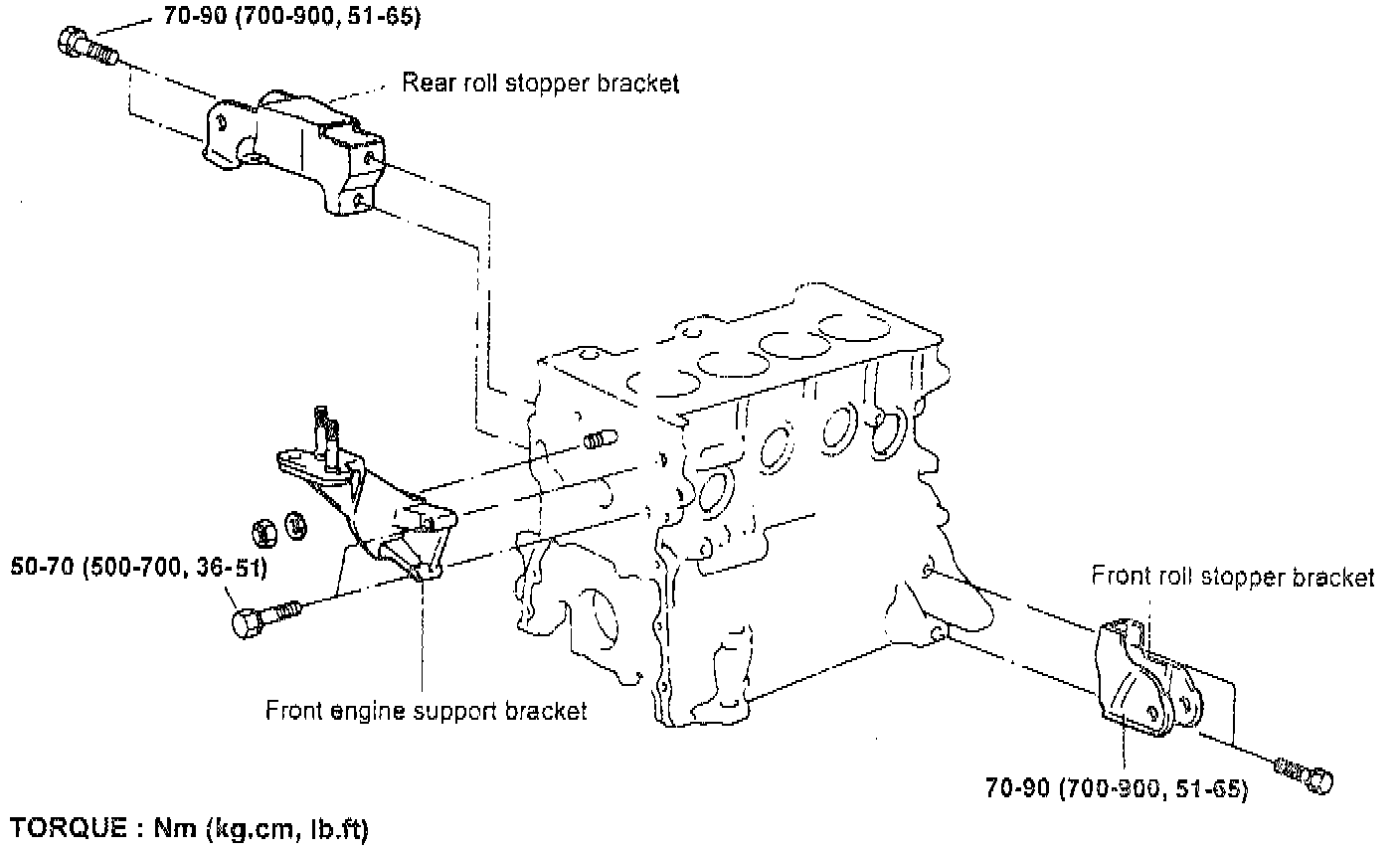 70-90 (700-900, 51-65)

Rear roll stopper bracket

50-70 (500-700, 36-51)

Front roll stopper bracket

Front engine support bracket

70-90 (700-900, 51-65)

TORQUE : Nm (kg.cm, lb.ft)