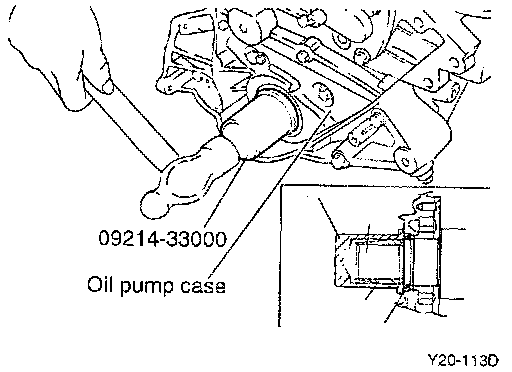 09214-33000

Oil pump case

Y20-113D