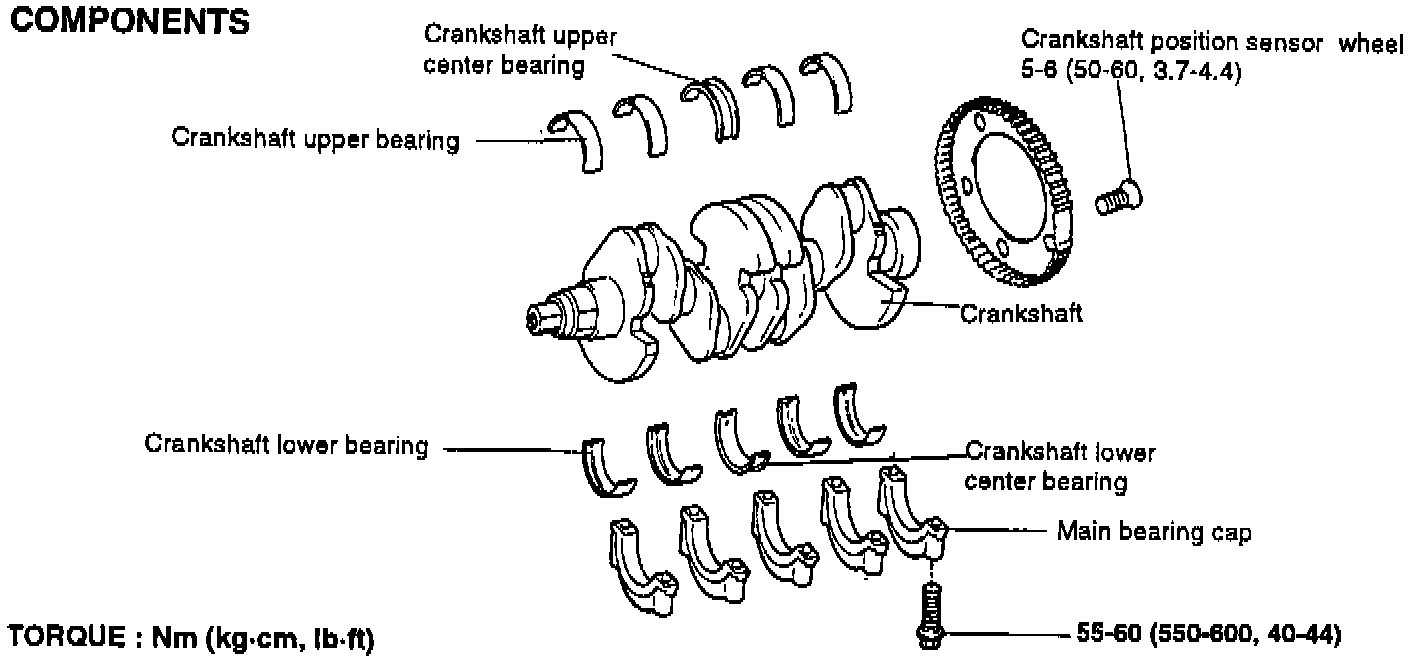 COMPONENTS

Crankshaft upper center bearing

Crankshaft position sensor wheel 5-6 (50-60, 3.7-4.4)

Crankshaft upper bearing

Crankshaft

Crankshaft lower bearing

Crankshaft lower center bearing

Main bearing cap

TORQUE : Nm (kg·cm, lb·ft)

55-60 (550-600, 40-44)