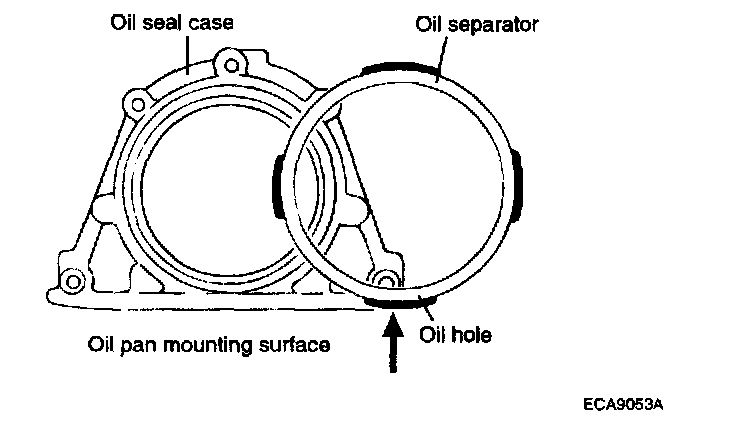 Oil seal case

Oil separator

Oil pan mounting surface

Oil hole

ECA9053A