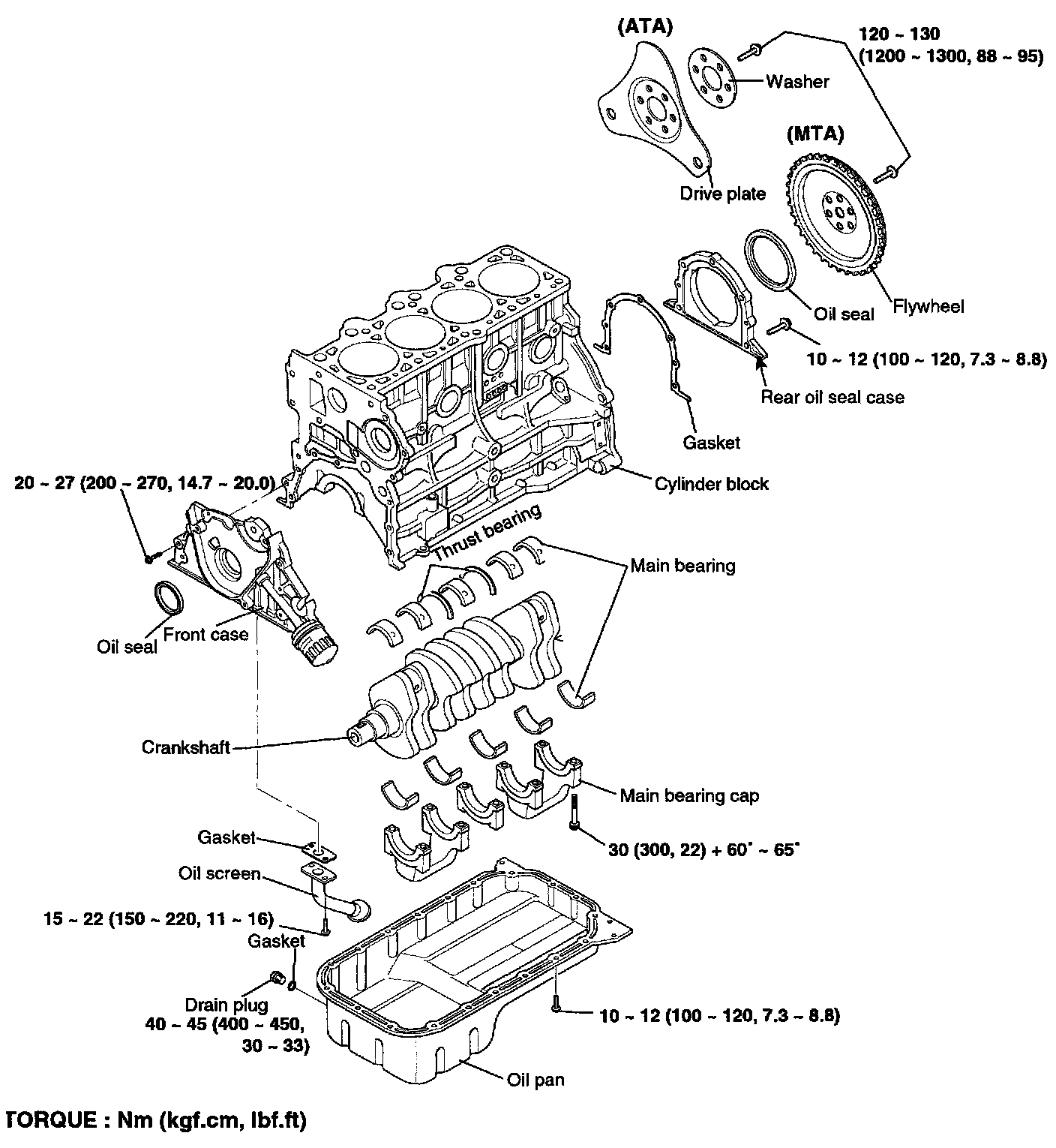 (ATA)

120 ~ 130
(1200 ~ 1300, 88 ~ 95)

Washer

(MTA)

Drive plate

Oil seal

Flywheel

10 ~ 12 (100 ~ 120, 7.3 ~ 8.8)

Rear oil seal case

Gasket

Cylinder block

20 ~ 27 (200 ~ 270, 14.7 ~ 20.0)

Thrust bearing

Main bearing

Oil seal

Front case

Crankshaft

Main bearing cap

30 (300, 22) + 60° ~ 65°

Gasket

Oil screen

15 ~ 22 (150 ~ 220, 11 ~ 16)

Gasket

Drain plug
40 ~ 45 (400 ~ 450,
30 ~ 33)

10 ~ 12 (100 ~ 120, 7.3 ~ 8.8)

Oil pan

TORQUE : Nm (kgf.cm, lbf.ft)