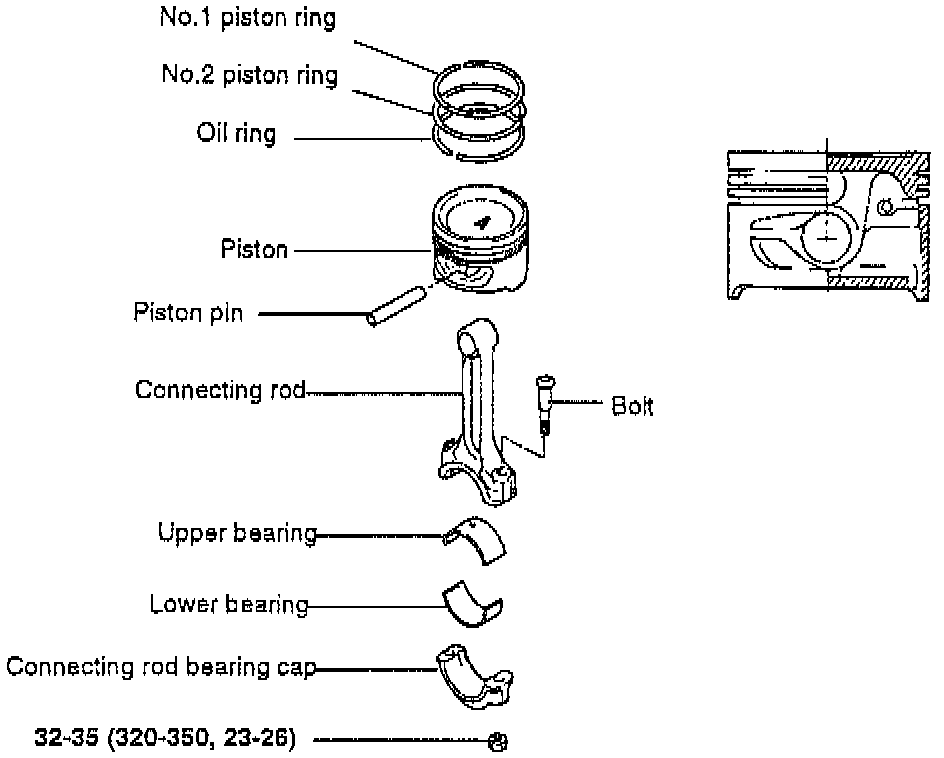 No.1 piston ring

No.2 piston ring

Oil ring

Piston

Piston pin

Connecting rod

Bolt

Upper bearing

Lower bearing

Connecting rod bearing cap

32-35 (320-350, 23-26)