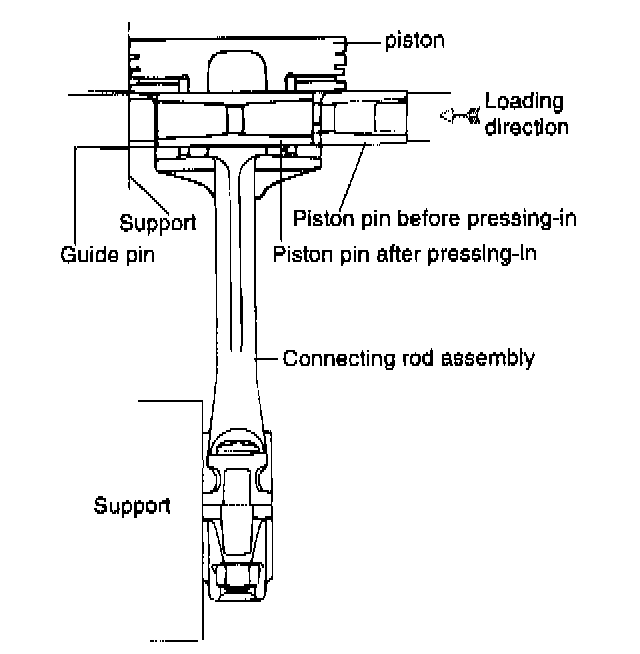 piston

Loading direction

Support

Piston pin before pressing-in

Guide pin

Piston pin after pressing-in

Connecting rod assembly

Support