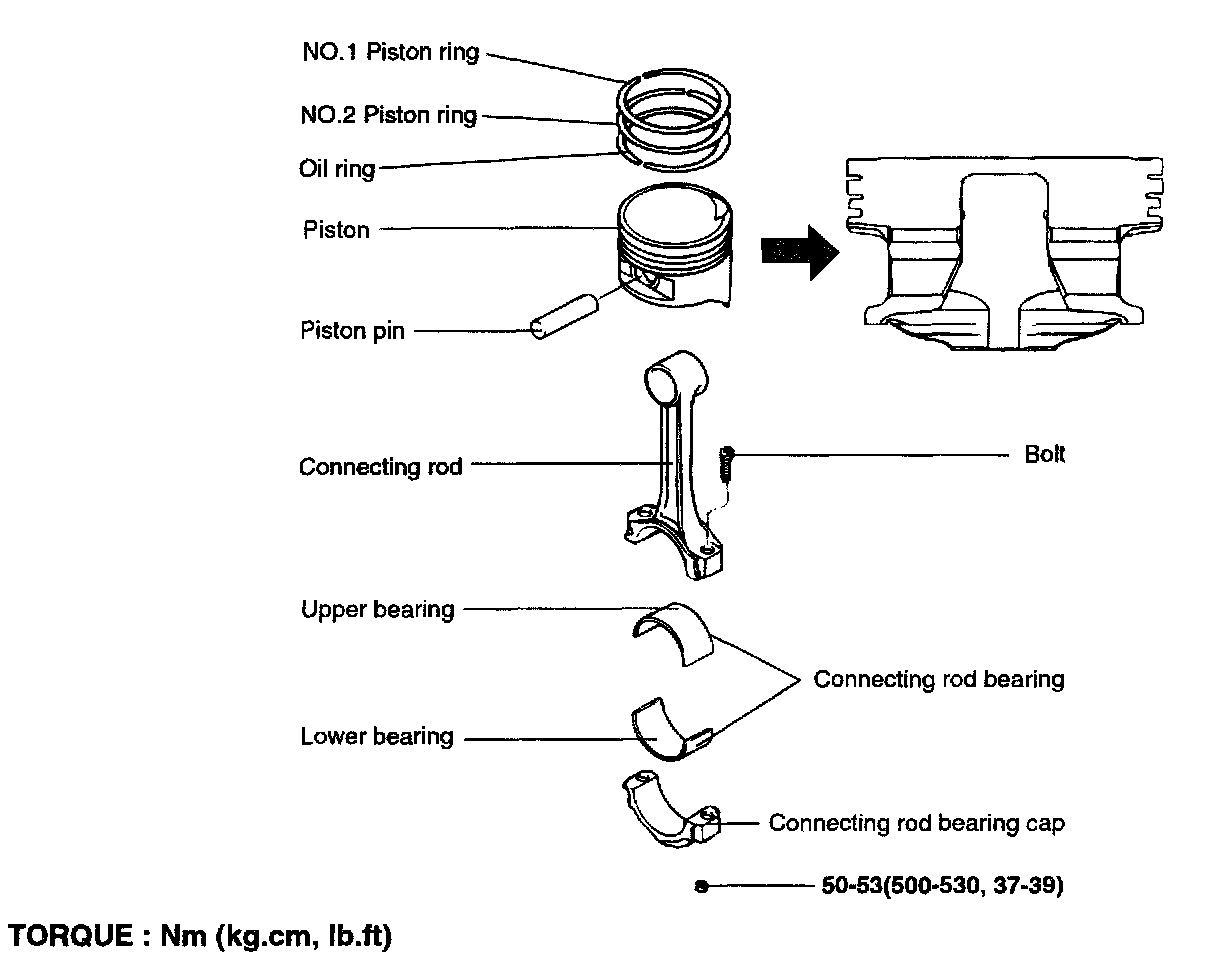 NO.1 Piston ring
NO.2 Piston ring
Oil ring
Piston
Piston pin
Connecting rod
Bolt
Upper bearing
Connecting rod bearing
Lower bearing
Connecting rod bearing cap
50-53(500-530, 37-39)

TORQUE : Nm (kg.cm, lb.ft)