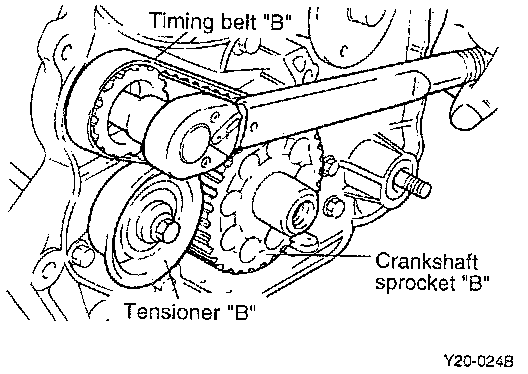 Timing belt "B"

Crankshaft sprocket "B"

Tensioner "B"

Y20-024B