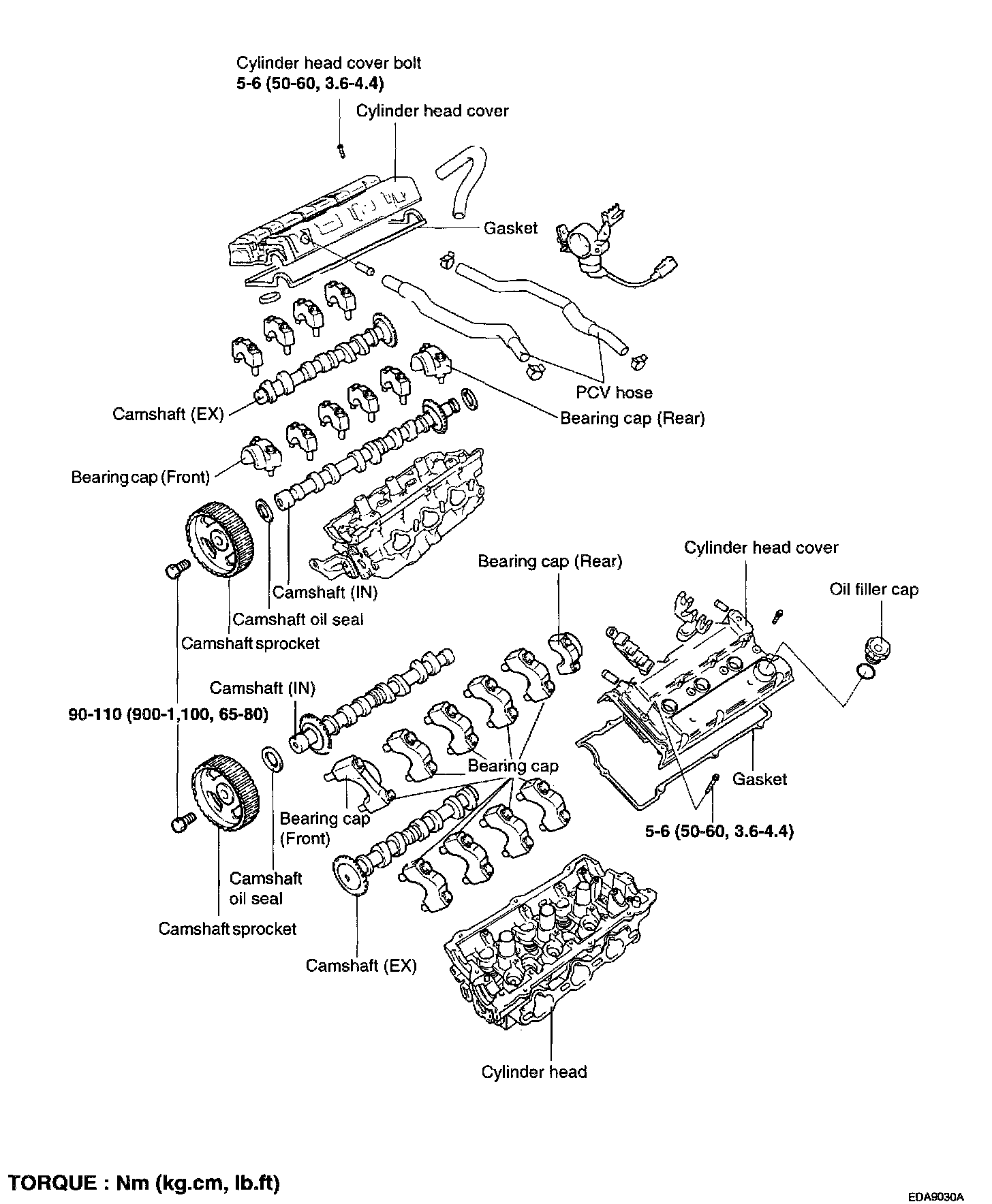 Cylinder head cover bolt
5-6 (50-60, 3.6-4.4)

Cylinder head cover

Gasket

PCV hose

Camshaft (EX)

Bearing cap (Rear)

Bearing cap (Front)

Camshaft (IN)

Camshaft oil seal

Camshaft sprocket

Bearing cap (Rear)

Cylinder head cover

Oil filler cap

Camshaft (IN)

90-110 (900-1,100, 65-80)

Bearing cap

Gasket

Bearing cap (Front)

5-6 (50-60, 3.6-4.4)

Camshaft oil seal

Camshaft sprocket

Camshaft (EX)

Cylinder head

TORQUE : Nm (kg.cm, lb.ft)

EDA9030A