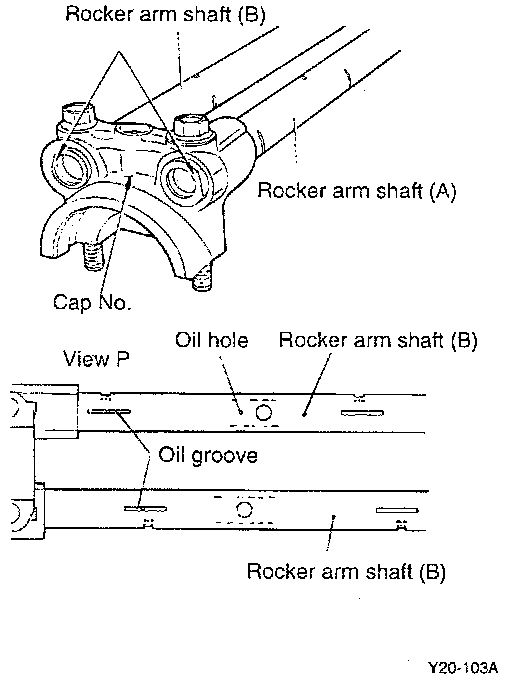 Rocker arm shaft (B)

Rocker arm shaft (A)

Cap No.

View P

Oil hole

Rocker arm shaft (B)

Oil groove

Rocker arm shaft (B)

Y20-103A