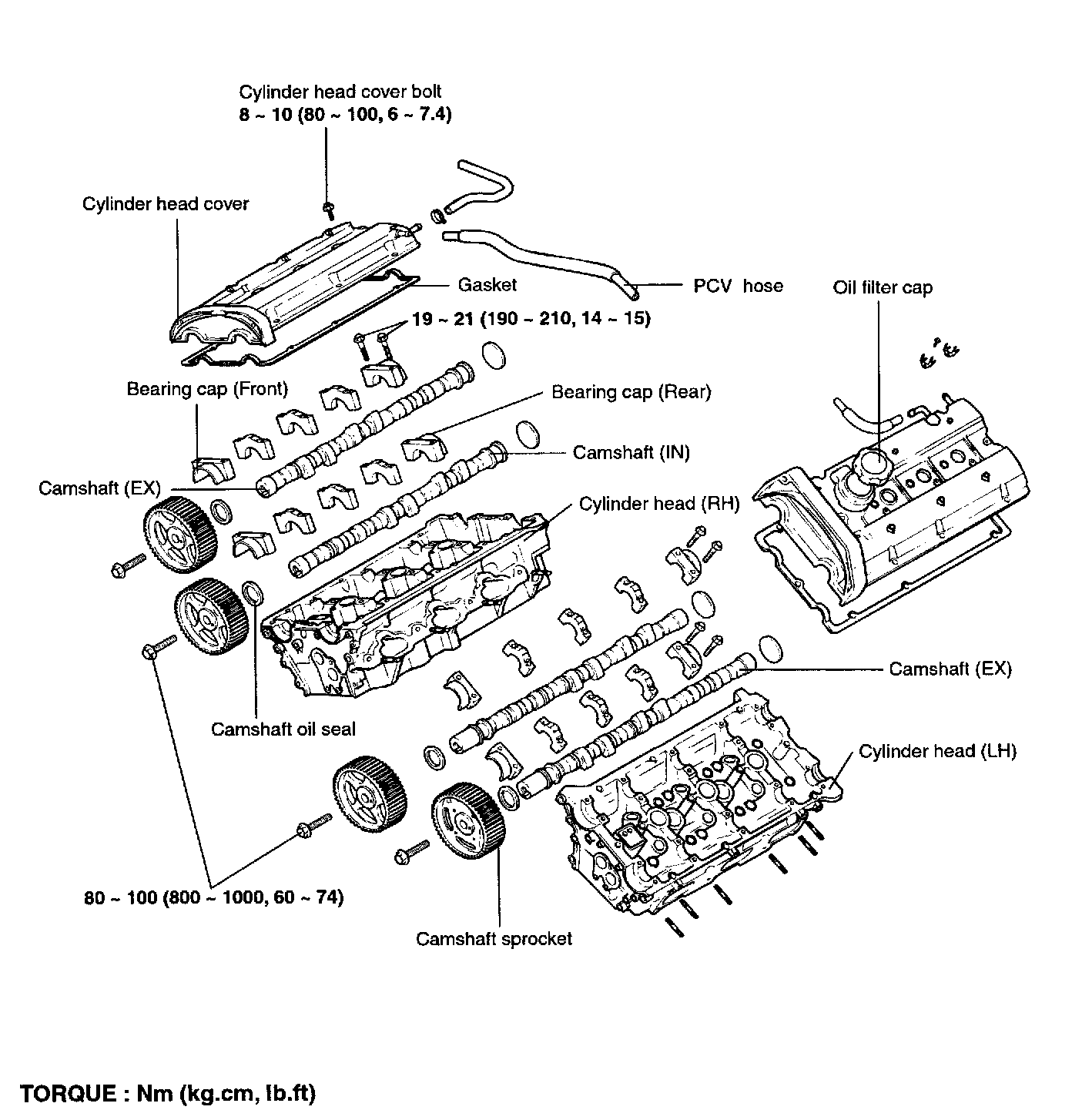 Cylinder head cover bolt
8 ~ 10 (80 ~ 100, 6 ~ 7.4)

Cylinder head cover

Gasket

PCV hose

Oil filter cap

19 ~ 21 (190 ~ 210, 14 ~ 15)

Bearing cap (Front)

Bearing cap (Rear)

Camshaft (IN)

Camshaft (EX)

Cylinder head (RH)

Camshaft (EX)

Camshaft oil seal

Cylinder head (LH)

80 ~ 100 (800 ~ 1000, 60 ~ 74)

Camshaft sprocket

TORQUE : Nm (kg.cm, lb.ft)