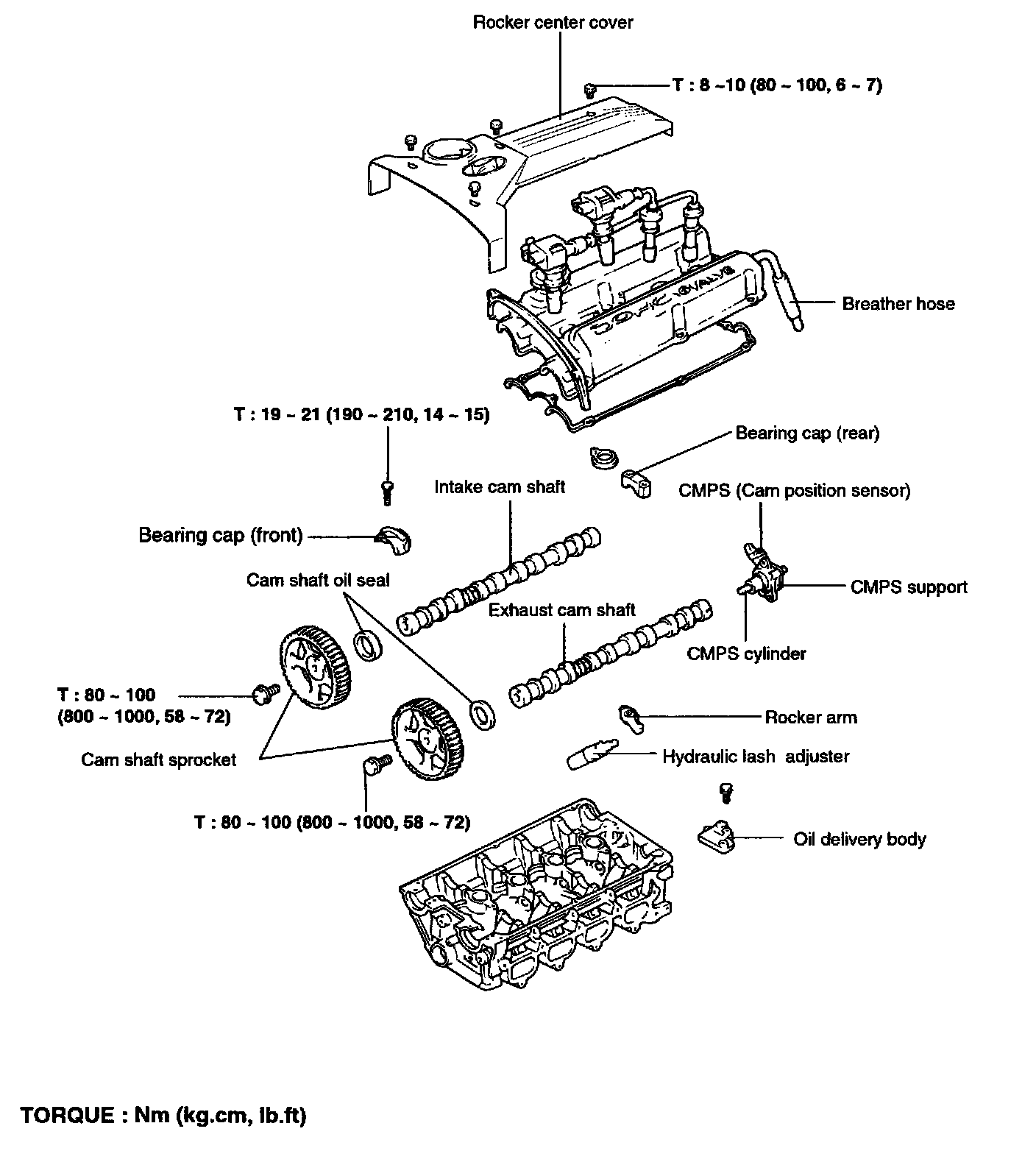 Rocker center cover

T : 8 ~10 (80 ~ 100, 6 ~ 7)

DOHC 16VALVE

Breather hose

T : 19 ~ 21 (190 ~ 210, 14 ~ 15)

Bearing cap (rear)

Intake cam shaft

CMPS (Cam position sensor)

Bearing cap (front)

Cam shaft oil seal

CMPS support

Exhaust cam shaft

CMPS cylinder

T : 80 ~ 100
(800 ~ 1000, 58 ~ 72)

Rocker arm

Cam shaft sprocket

Hydraulic lash adjuster

T : 80 ~ 100 (800 ~ 1000, 58 ~ 72)

Oil delivery body

TORQUE : Nm (kg.cm, lb.ft)