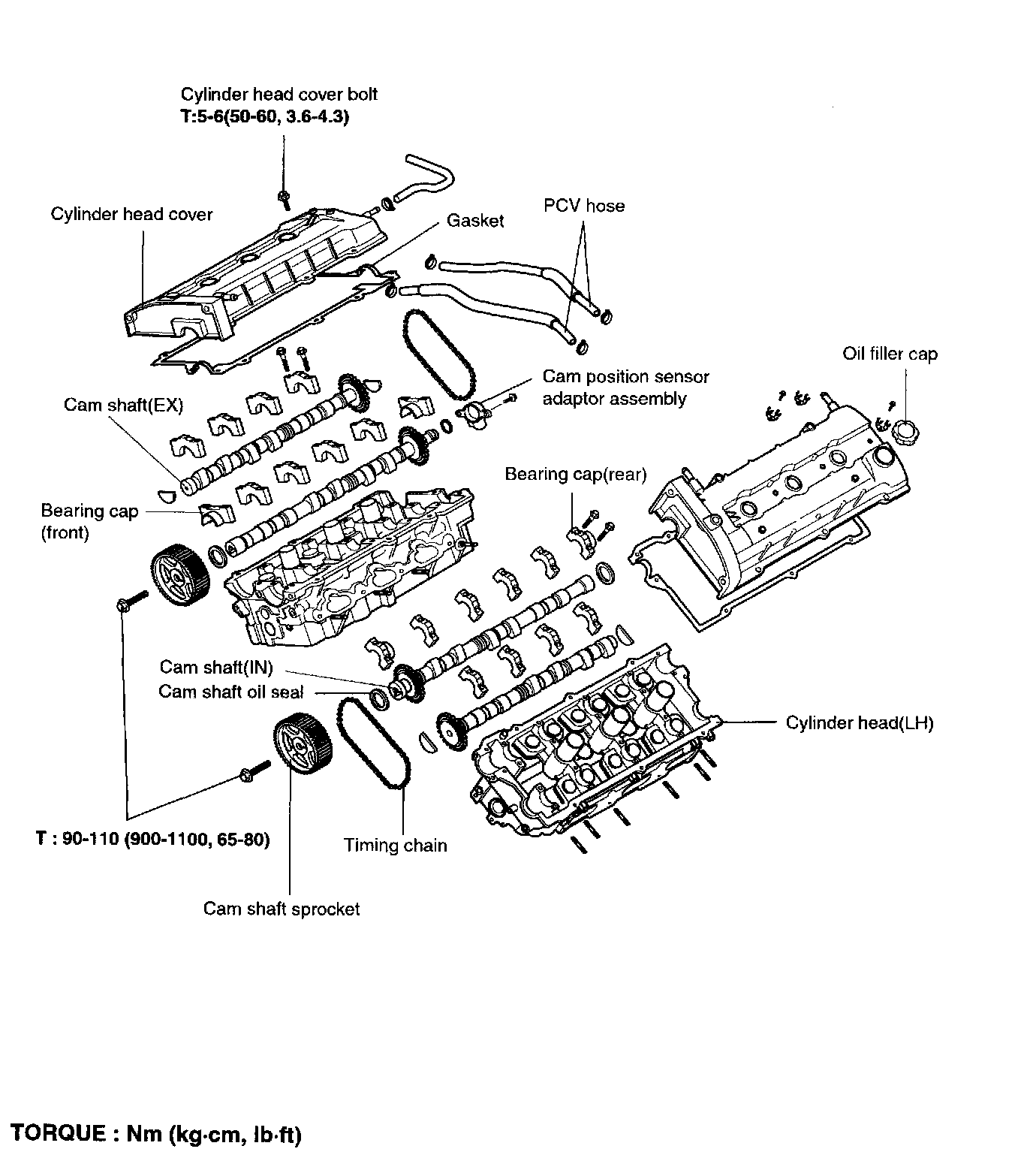 Cylinder head cover bolt
T:5-6(50-60, 3.6-4.3)

Cylinder head cover

Gasket

PCV hose

Oil filler cap

Cam position sensor adaptor assembly

Cam shaft(EX)

Bearing cap(rear)

Bearing cap (front)

Cam shaft(IN)

Cam shaft oil seal

Cylinder head(LH)

T : 90-110 (900-1100, 65-80)

Timing chain

Cam shaft sprocket

TORQUE : Nm (kg·cm, lb·ft)