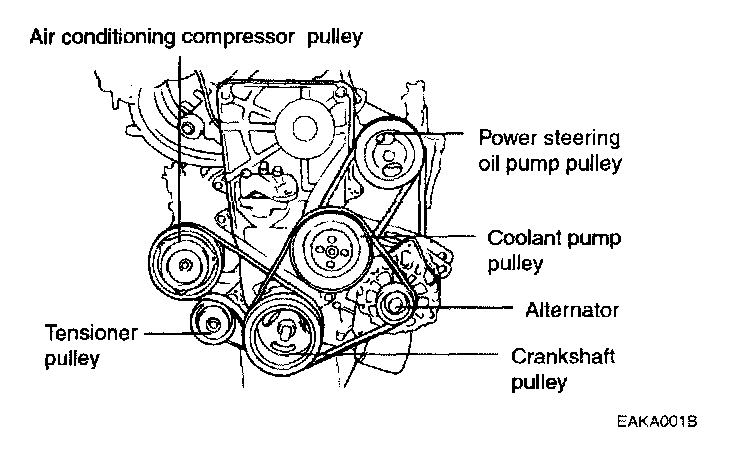 Air conditioning compressor pulley

Power steering oil pump pulley

Coolant pump pulley

Alternator

Tensioner pulley

Crankshaft pulley

EAKA001B