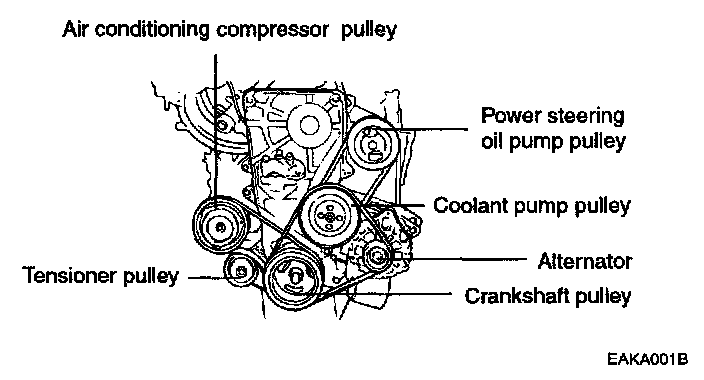 Air conditioning compressor pulley

Power steering oil pump pulley

Coolant pump pulley

Alternator

Tensioner pulley

Crankshaft pulley

EAKA001B