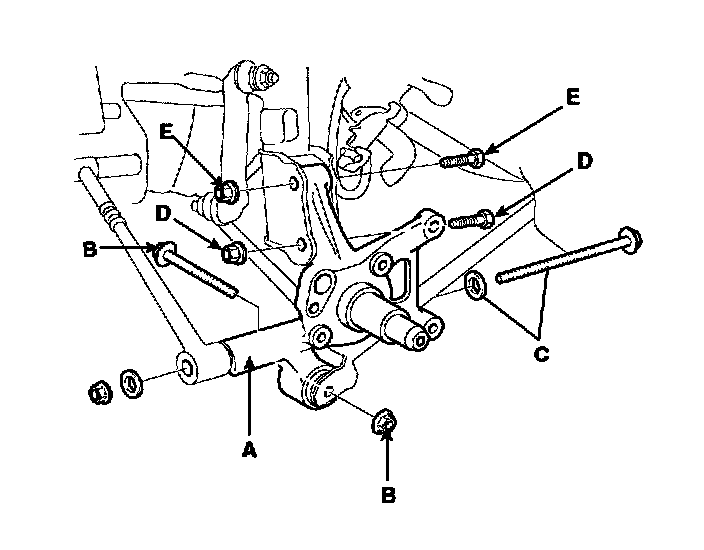 E
E
D
D
B
C
A
B