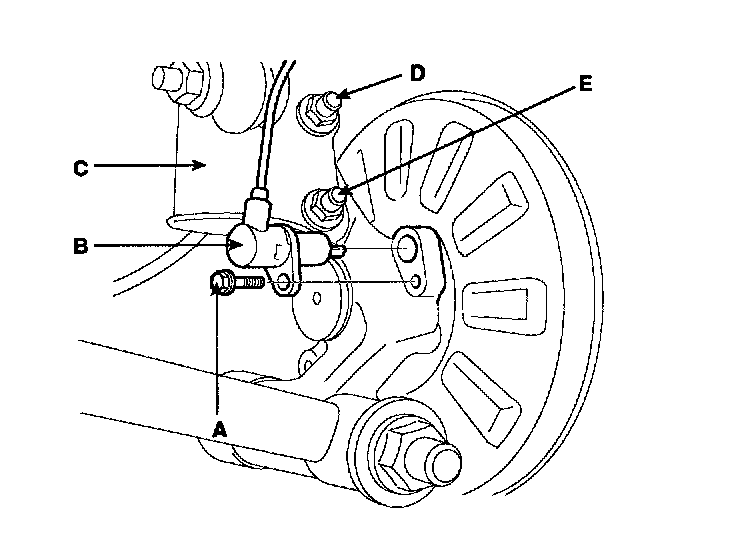 D
E
C
B
A