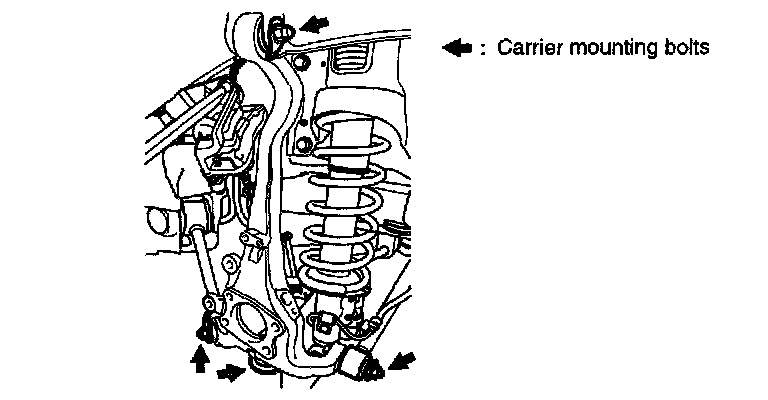 : Carrier mounting bolts