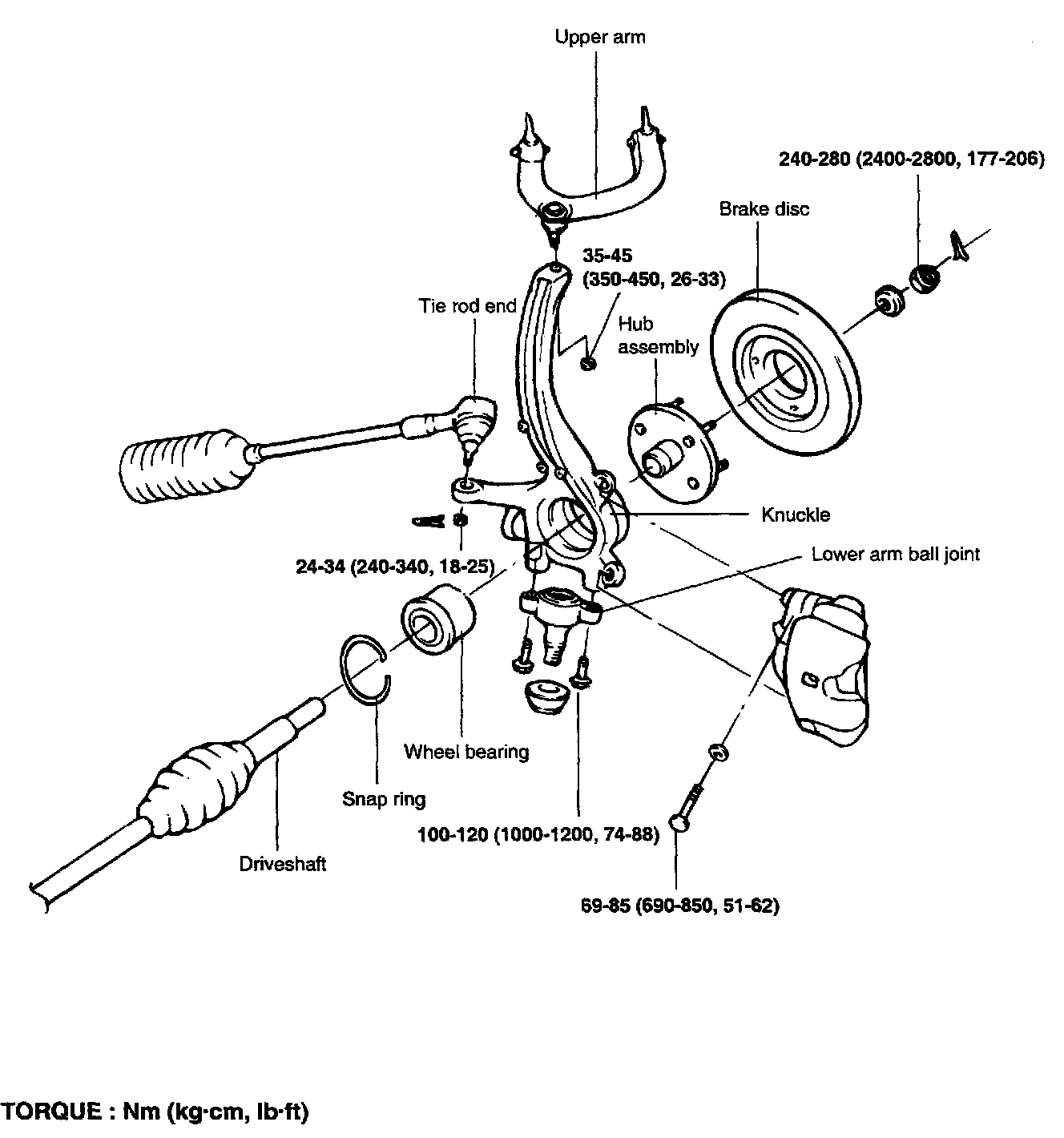 Upper arm

240-280 (2400-2800, 177-206)

Brake disc

35-45
(350-450, 26-33)

Tie rod end

Hub
assembly

Knuckle

Lower arm ball joint

24-34 (240-340, 18-25)

Wheel bearing

Snap ring

100-120 (1000-1200, 74-88)

Driveshaft

69-85 (690-850, 51-62)

TORQUE : Nm (kg·cm, lb·ft)