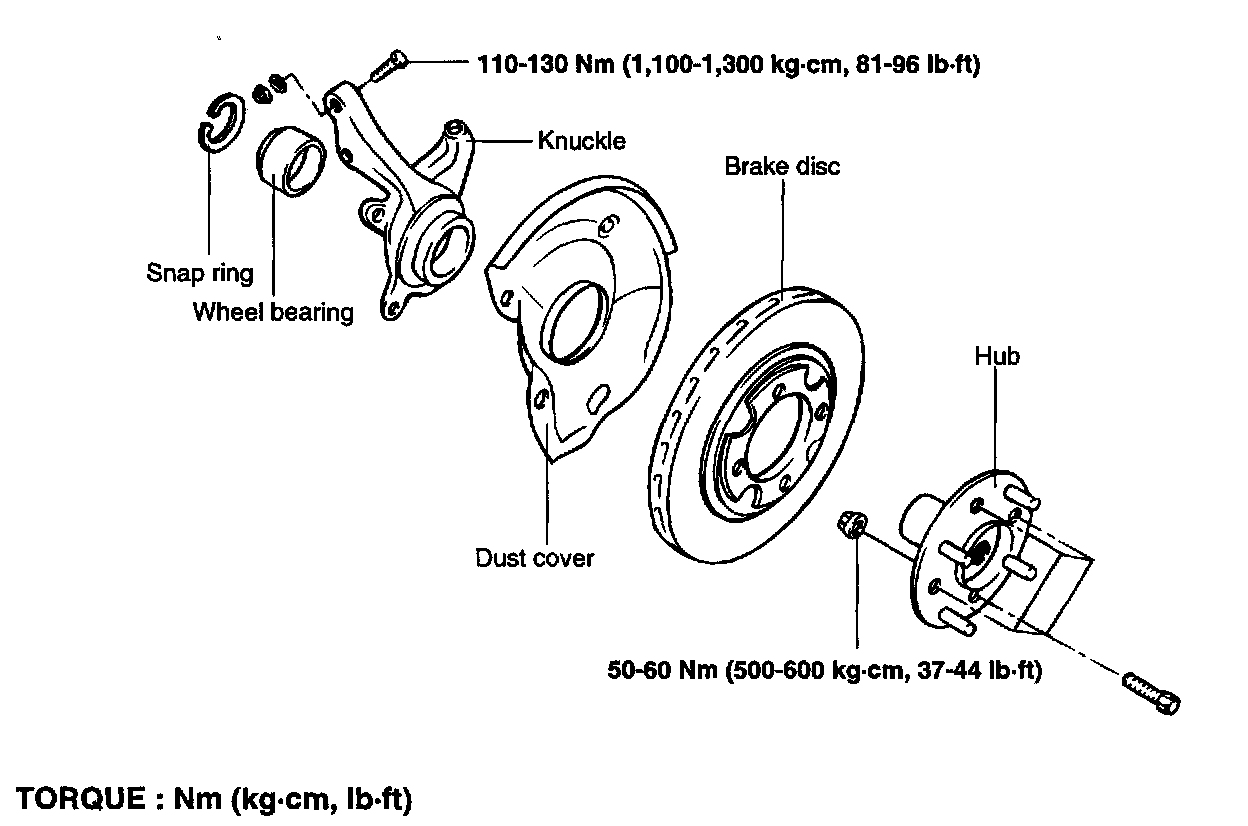 110-130 Nm (1,100-1,300 kg·cm, 81-96 lb·ft)

Knuckle

Brake disc

Snap ring

Wheel bearing

Hub

Dust cover

50-60 Nm (500-600 kg·cm, 37-44 lb·ft)

TORQUE : Nm (kg·cm, lb·ft)