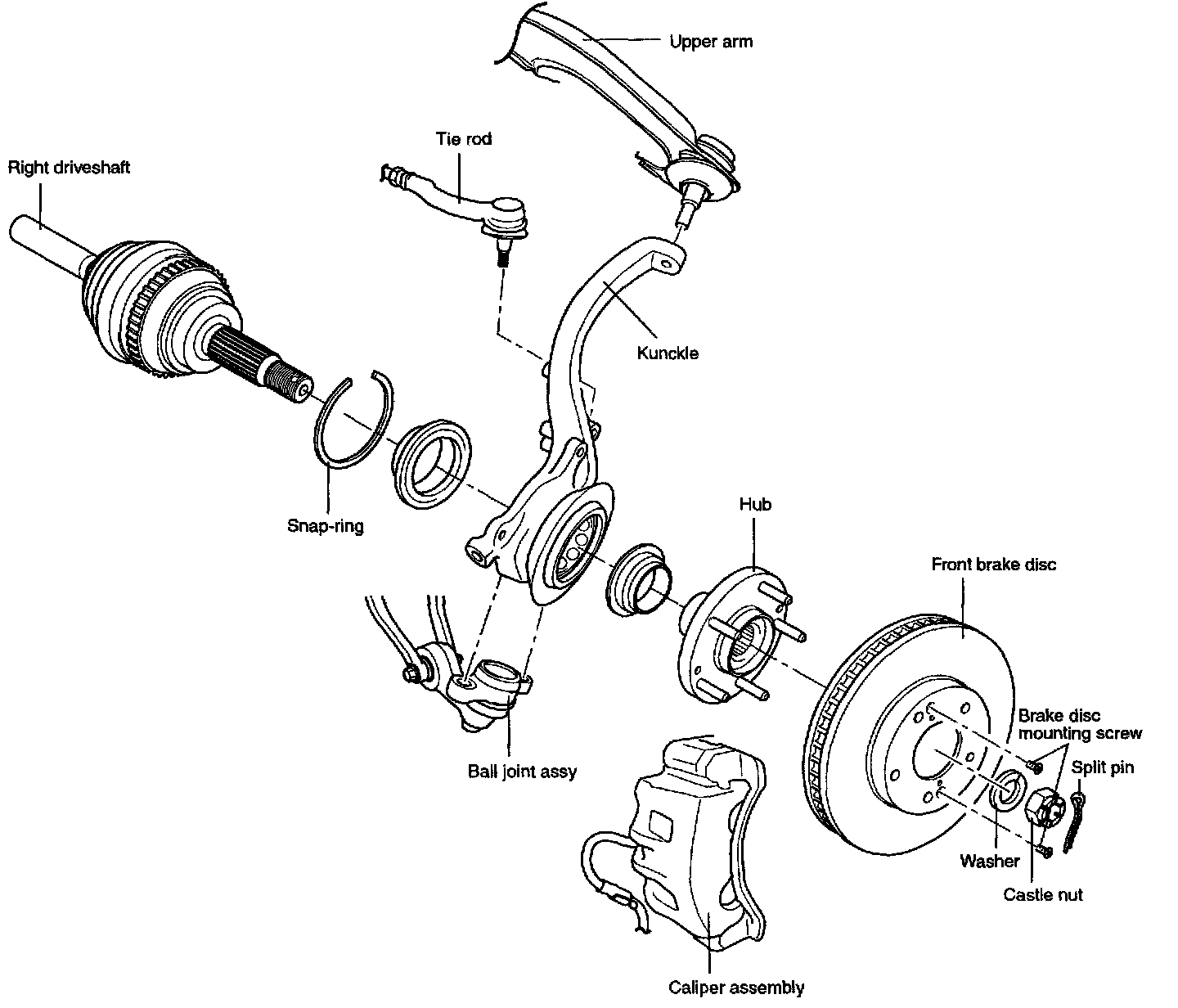 Upper arm

Tie rod

Right driveshaft

Kunckle

Snap-ring

Hub

Front brake disc

Brake disc mounting screw

Split pin

Ball joint assy

Washer

Castle nut

Caliper assembly