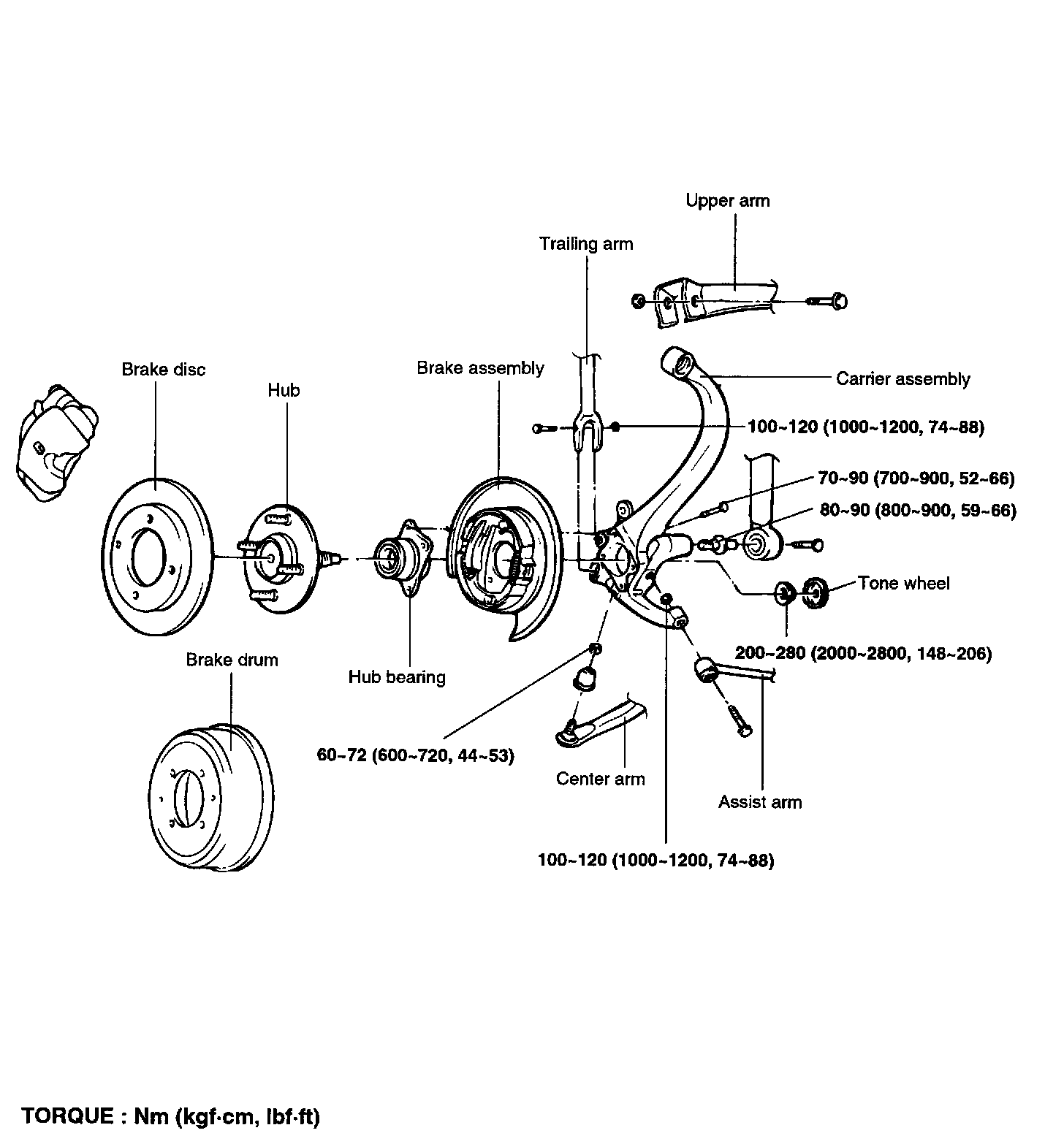 Upper arm

Trailing arm

Brake disc

Hub

Brake assembly

Carrier assembly

100~120 (1000~1200, 74~88)

70~90 (700~900, 52~66)

80~90 (800~900, 59~66)

Tone wheel

200~280 (2000~2800, 148~206)

Brake drum

Hub bearing

60~72 (600~720, 44~53)

Center arm

Assist arm

100~120 (1000~1200, 74~88)

TORQUE : Nm (kgf·cm, lbf·ft)