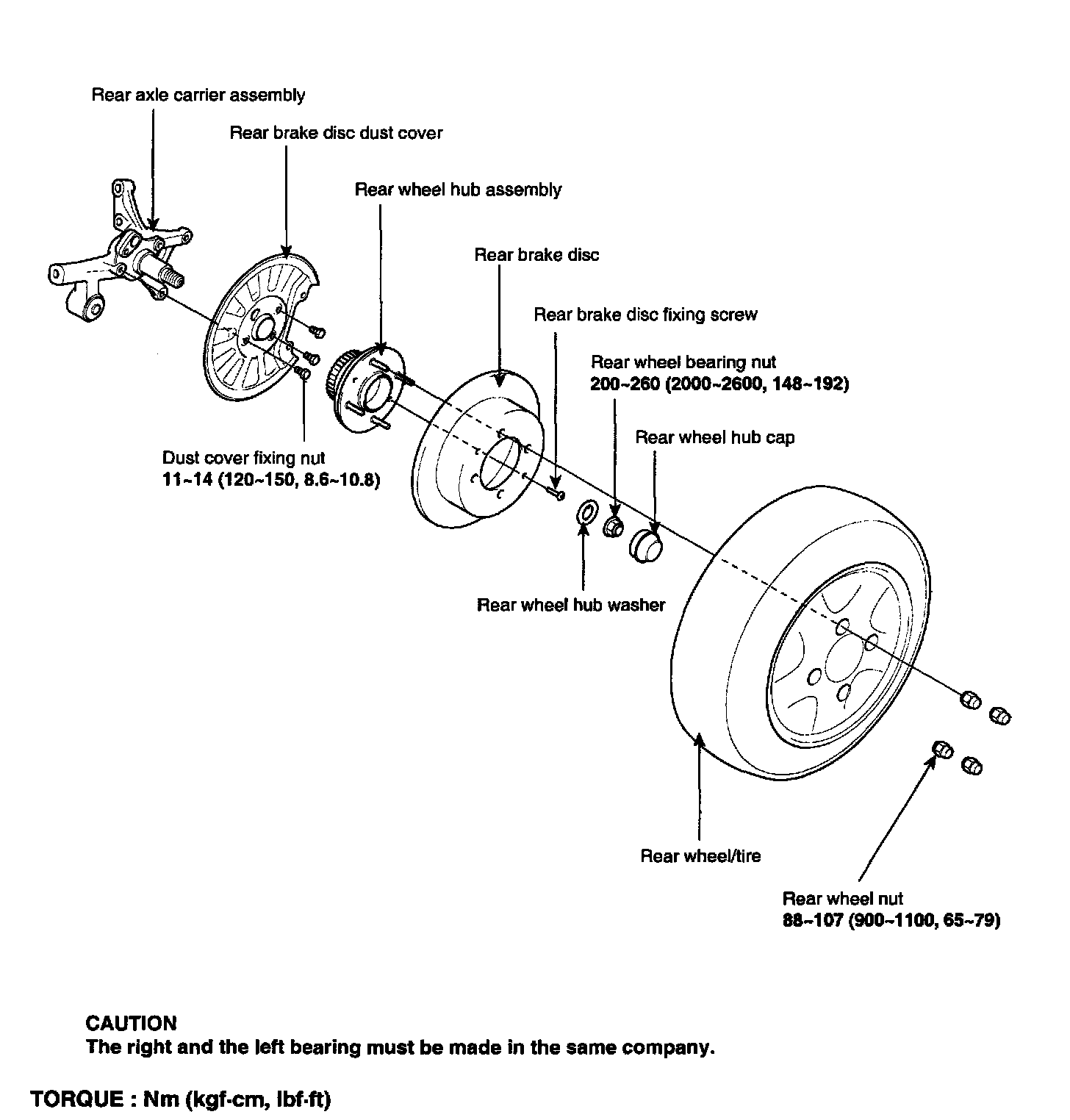 Rear axle carrier assembly

Rear brake disc dust cover

Rear wheel hub assembly

Rear brake disc

Rear brake disc fixing screw

Rear wheel bearing nut
200~260 (2000~2600, 148~192)

Rear wheel hub cap

Dust cover fixing nut
11~14 (120~150, 8.6~10.8)

Rear wheel hub washer

Rear wheel/tire

Rear wheel nut
88~107 (900~1100, 65~79)

CAUTION
The right and the left bearing must be made in the same company.

TORQUE : Nm (kgf·cm, lbf·ft)