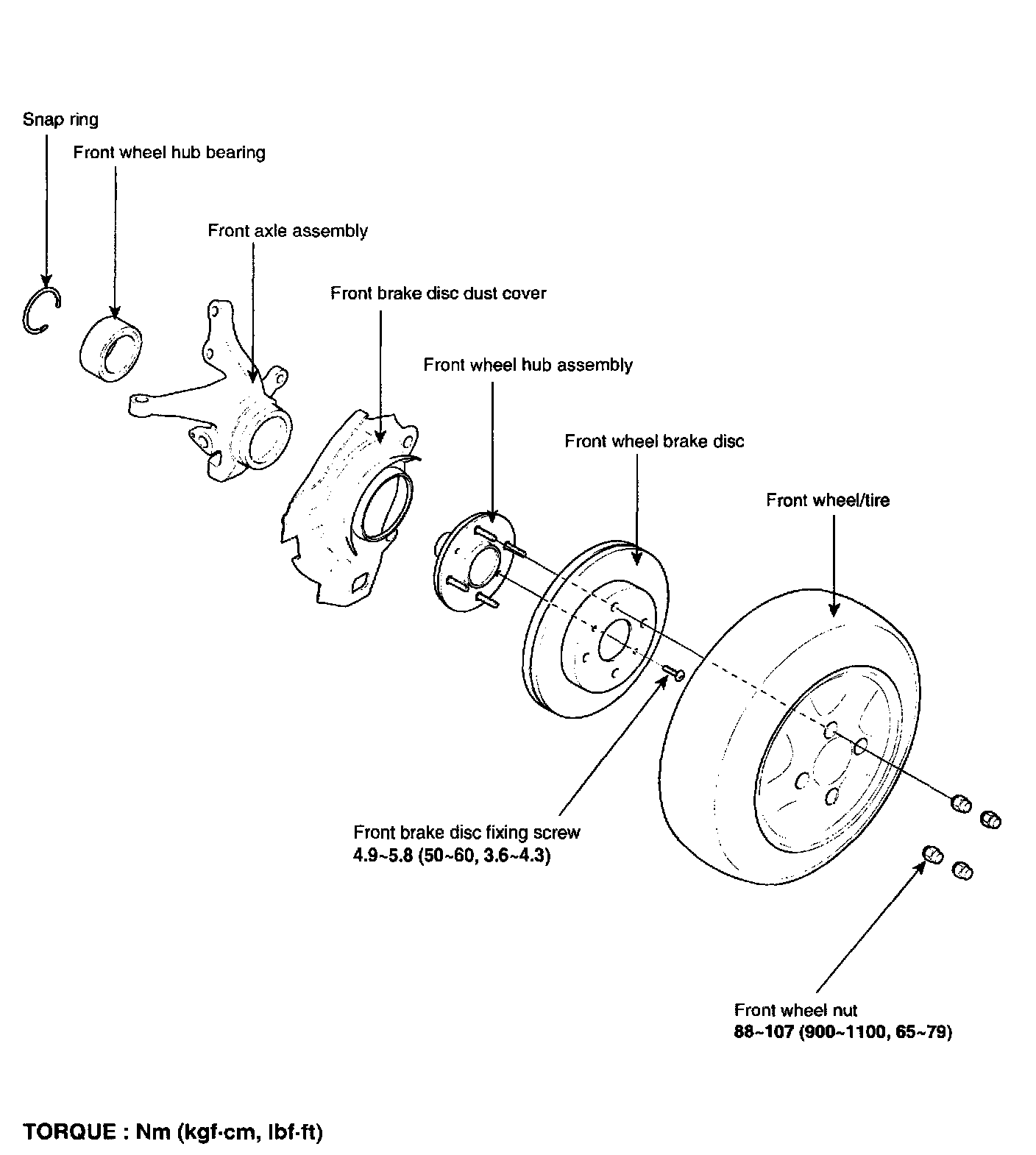 Snap ring

Front wheel hub bearing

Front axle assembly

Front brake disc dust cover

Front wheel hub assembly

Front wheel brake disc

Front wheel/tire

Front brake disc fixing screw
4.9~5.8 (50~60, 3.6~4.3)

Front wheel nut
88~107 (900~1100, 65~79)

TORQUE : Nm (kgf·cm, lbf·ft)